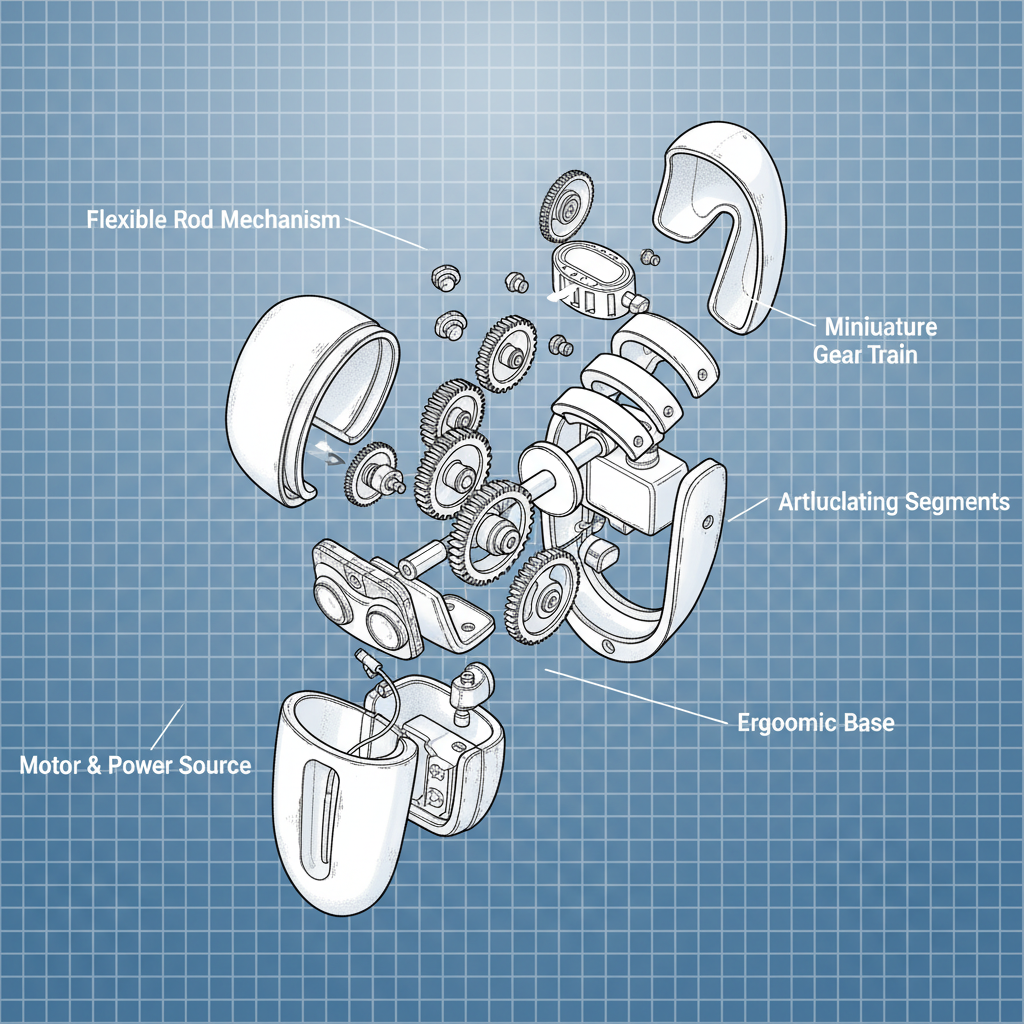 Flexible Rod Mechanism

Miniuature Gear Train

Artluclating Segments

Ergoomic Base

Motor & Power Source