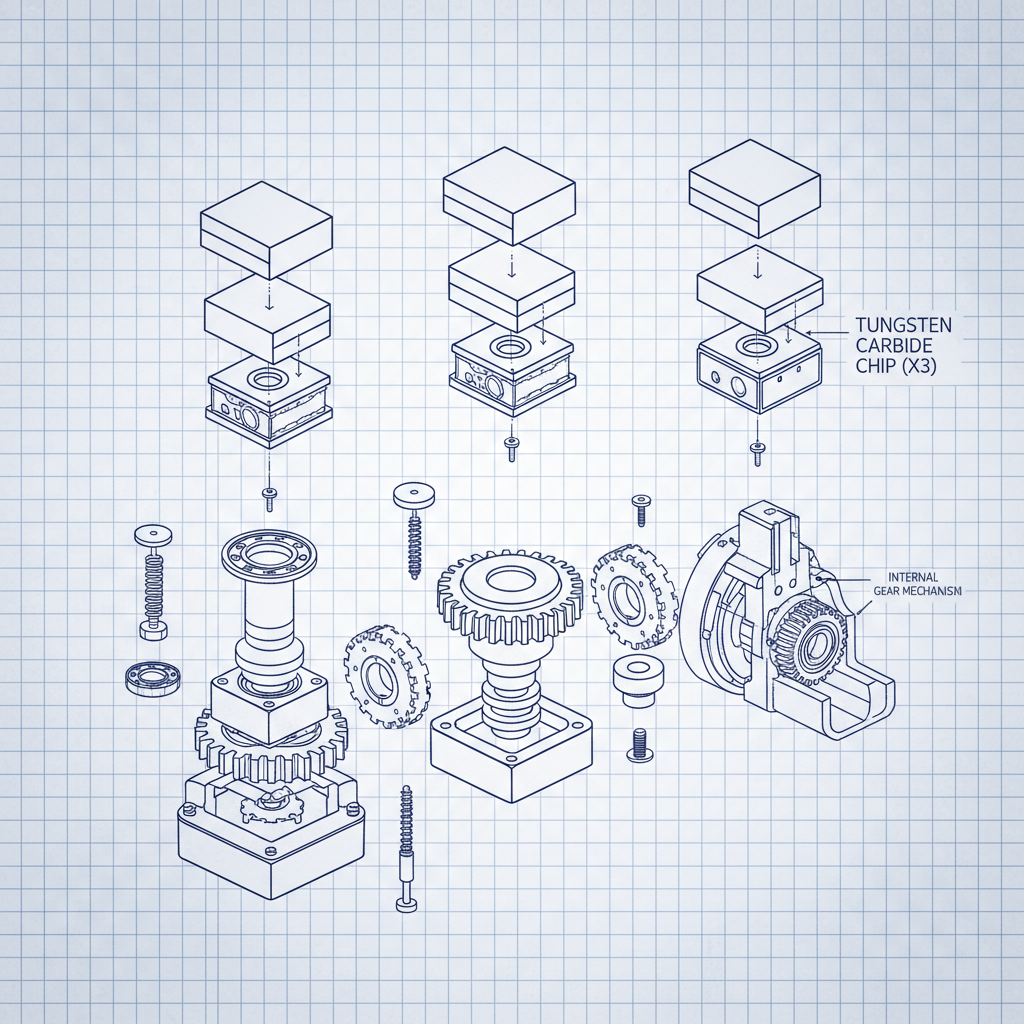 TUNGSTEN CARBIDE CHIP (X3)

INTERNAL GEAR MECHANISM