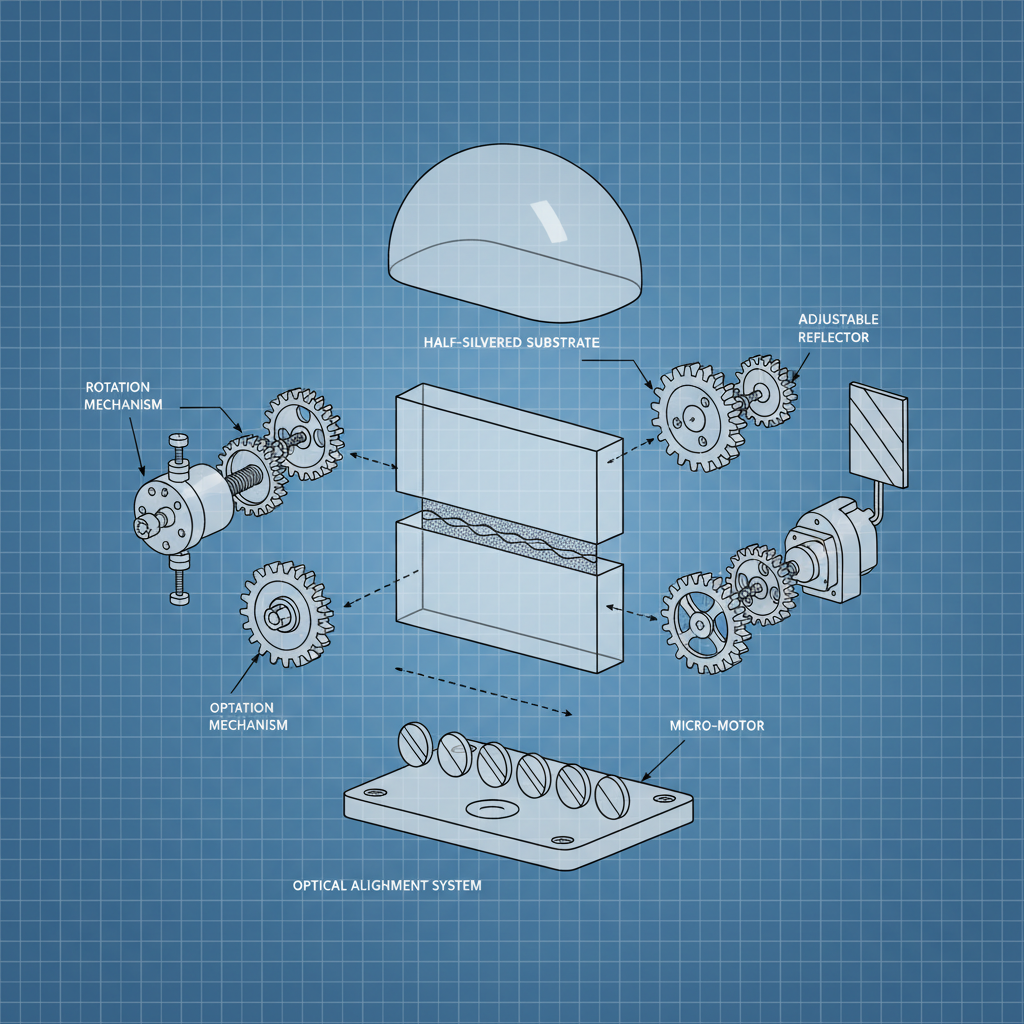 HALF-SILVERED SUBSTRATE

ADJUSTABLE REFLECTOR

ROTATION MECHANISM

OPTATION MECHANISM

MICRO-MOTOR

OPTICAL ALIGNMENT SYSTEM