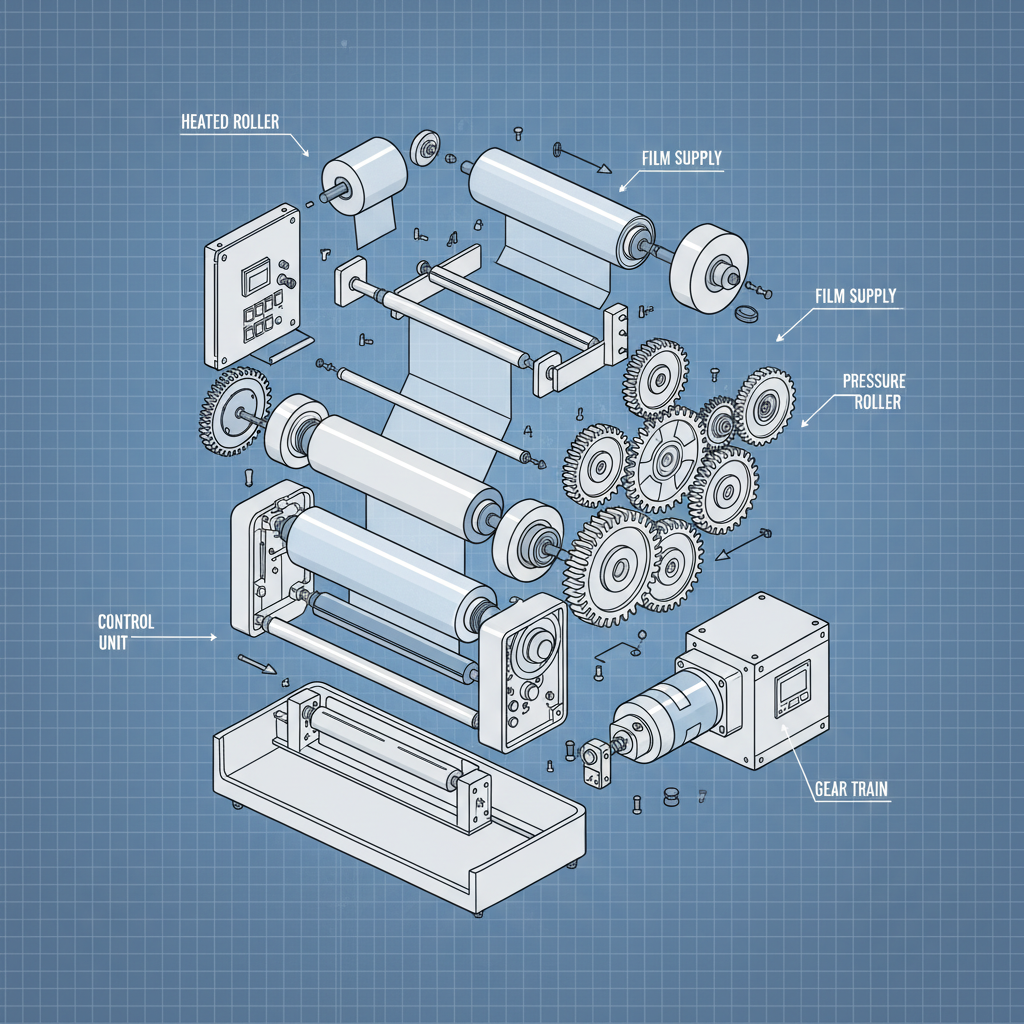 HEATED ROLLER

FILM SUPPLY

FILM SUPPLY

PRESSURE ROLLER

CONTROL UNIT

GEAR TRAIN