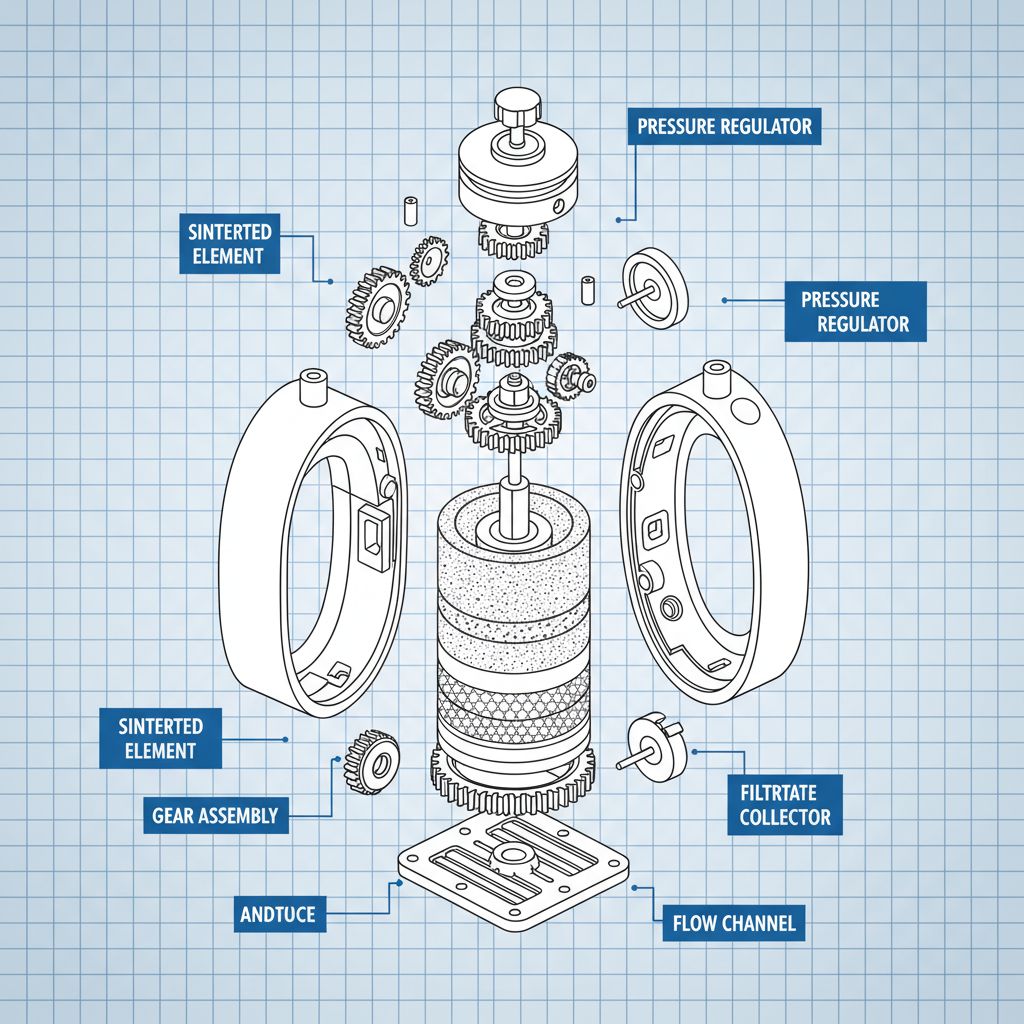 PRESSURE REGULATOR

SINTERTED ELEMENT

PRESSURE REGULATOR

SINTERTED ELEMENT

GEAR ASSEMBLY

FILTRTATE COLLECTOR

ANDTUCE

FLOW CHANNEL