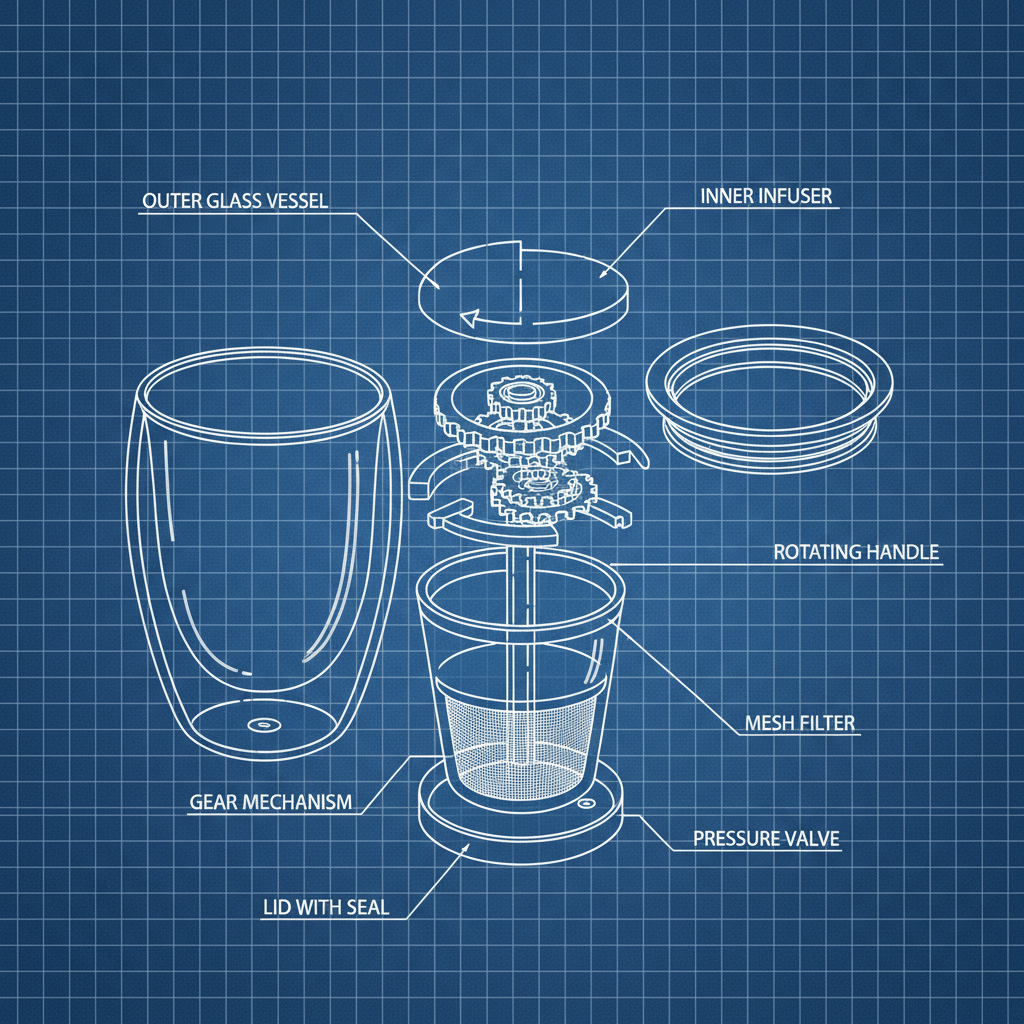 OUTER GLASS VESSEL

INNER INFUSER

ROTATING HANDLE

MESH FILTER

GEAR MECHANISM

PRESSURE VALVE

LID WITH SEAL