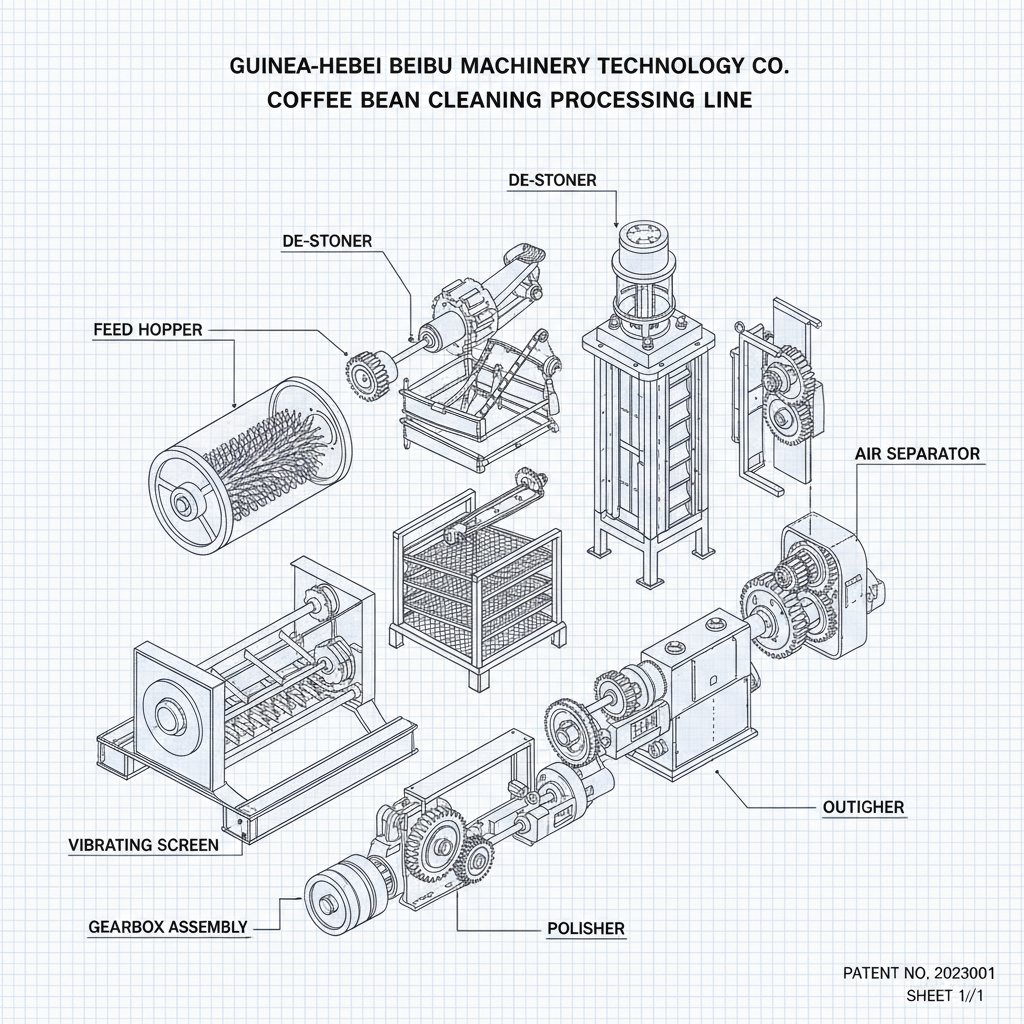 GUINEA-HEBEI BEIBU MACHINERY TECHNOLOGY CO.
COFFEE BEAN CLEANING PROCESSING LINE

DE-STONER

DE-STONER

FEED HOPPER

AIR SEPARATOR

OUTIGHER

VIBRATING SCREEN

GEARBOX ASSEMBLY

POLISHER

PATENT NO. 2023001
SHEET 1//1