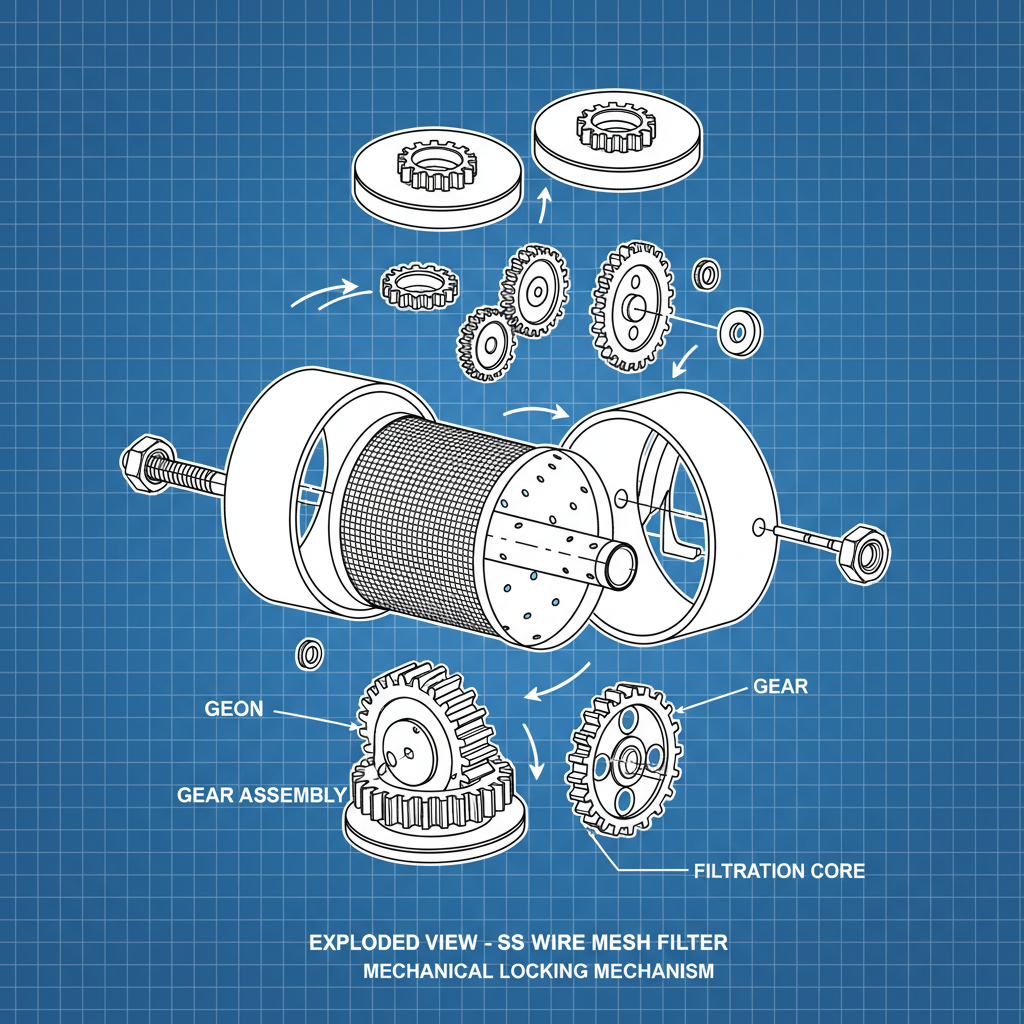 GEON

GEAR

GEAR ASSEMBLY

FILTRATION CORE

EXPLODED VIEW - SS WIRE MESH FILTER
MECHANICAL LOCKING MECHANISM