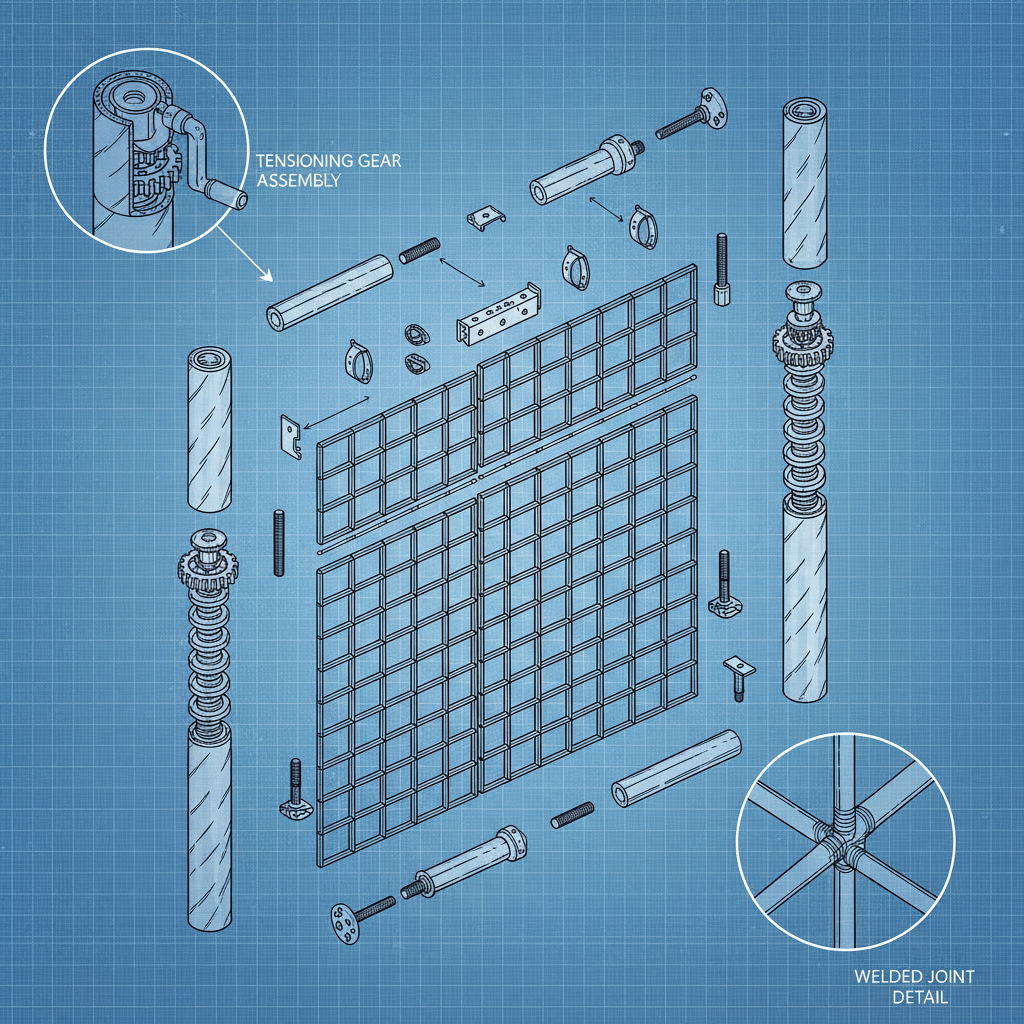 TENSIONING GEAR ASSEMBLY

WELDED JOINT DETAIL