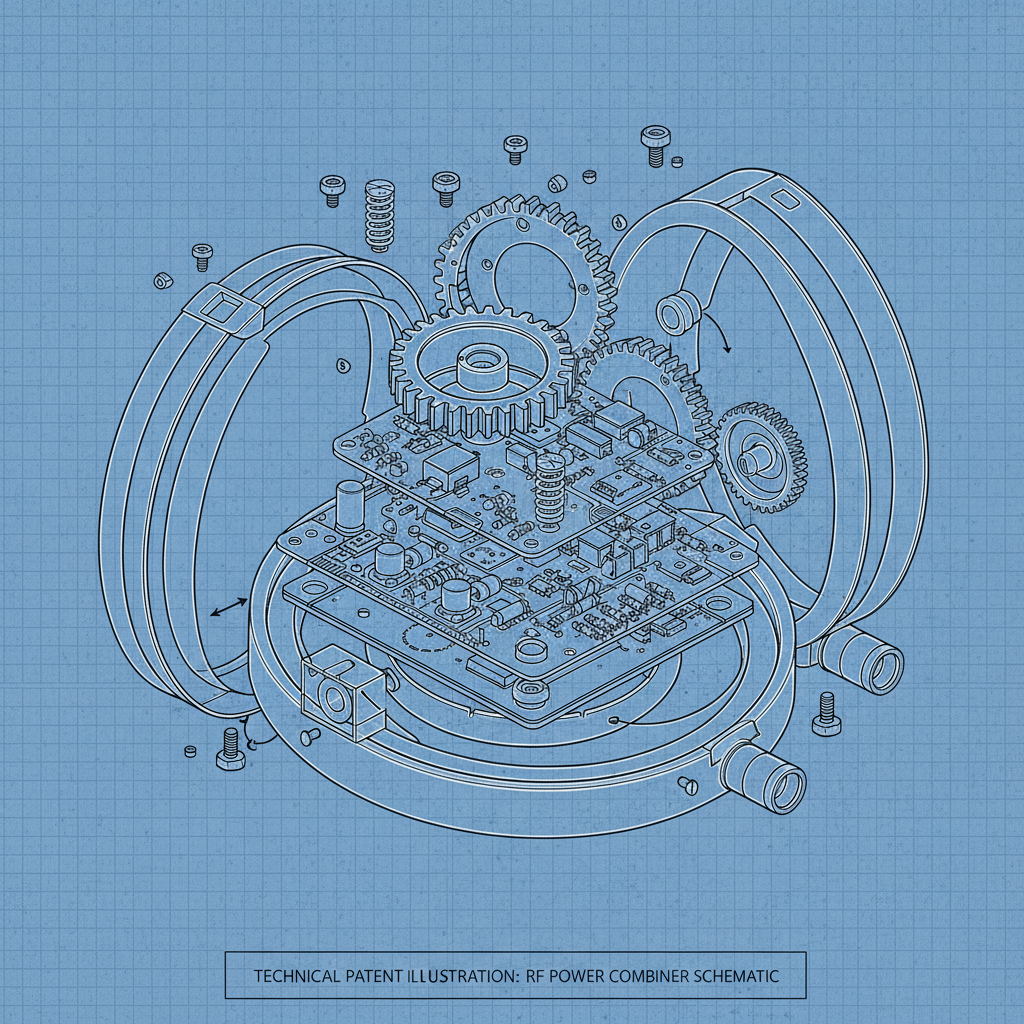 TECHNICAL PATENT ILLUSTRATION: RF POWER COMBINER SCHEMATIC