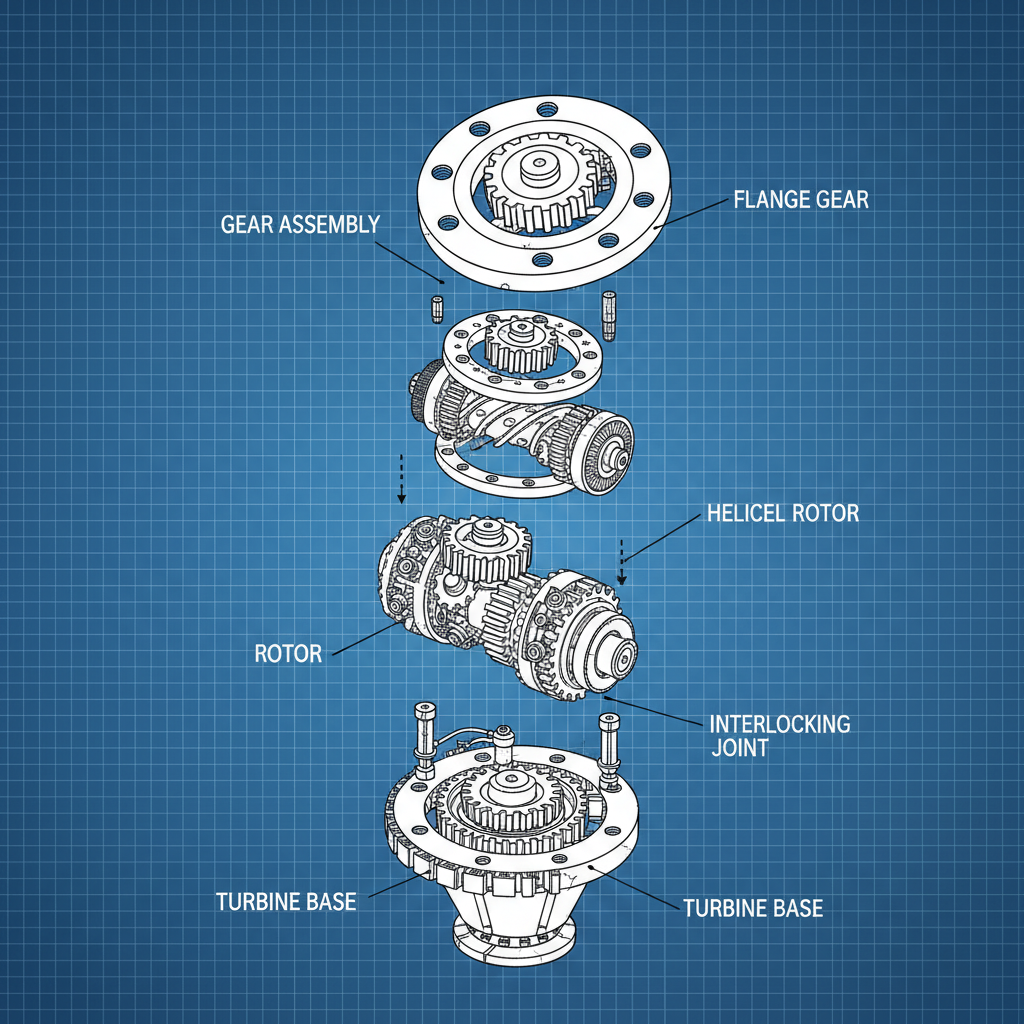 FLANGE GEAR

GEAR ASSEMBLY

HELICEL ROTOR

ROTOR

INTERLOCKING JOINT

TURBINE BASE

TURBINE BASE