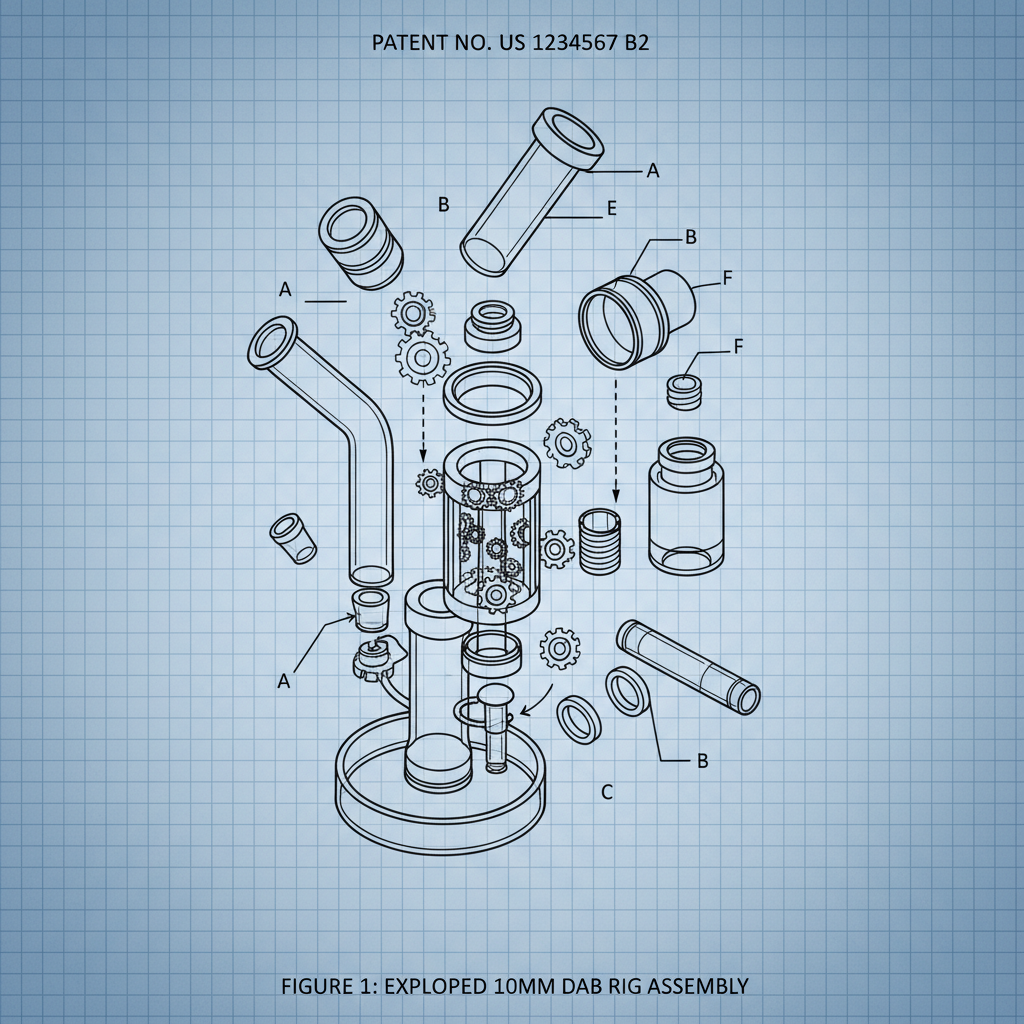 PATENT NO. US 1234567 B2

A

B

E

B

F

A

F

A

B

C

FIGURE 1: EXPLOPED 10MM DAB RIG ASSEMBLY