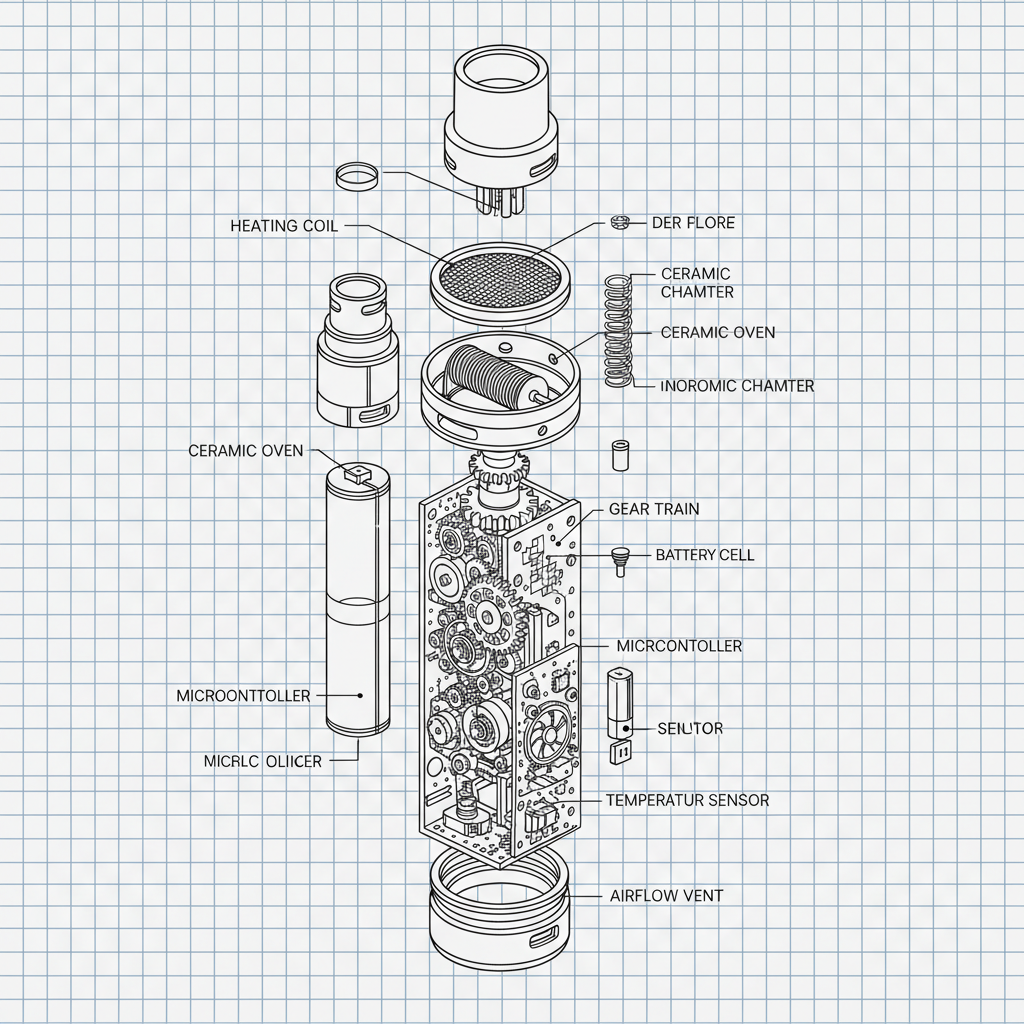 HEATING COIL

DER FLORE

CERAMIC CHAMTER

CERAMIC OVEN

INOROMIC CHAMTER

CERAMIC OVEN

GEAR TRAIN

BATTERY CELL

MICRCONTOLLER

MICROONTTOLLER

SEIUTOR

MICRLC OLIICER

TEMPERATUR SENSOR

AIRFLOW VENT