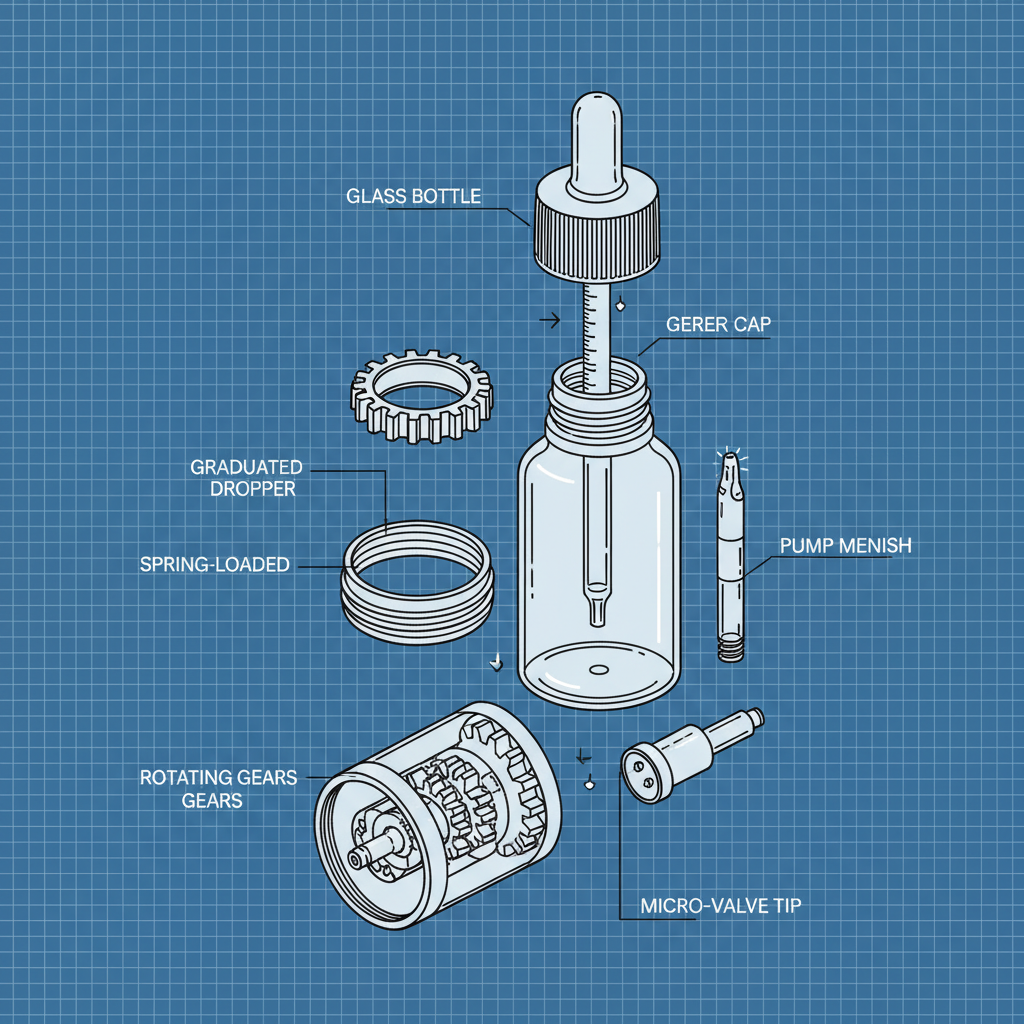 GLASS BOTTLE

GERER CAP

GRADUATED DROPPER

SPRING-LOADED

PUMP MENISH

ROTATING GEARS GEARS

MICRO-VALVE TIP