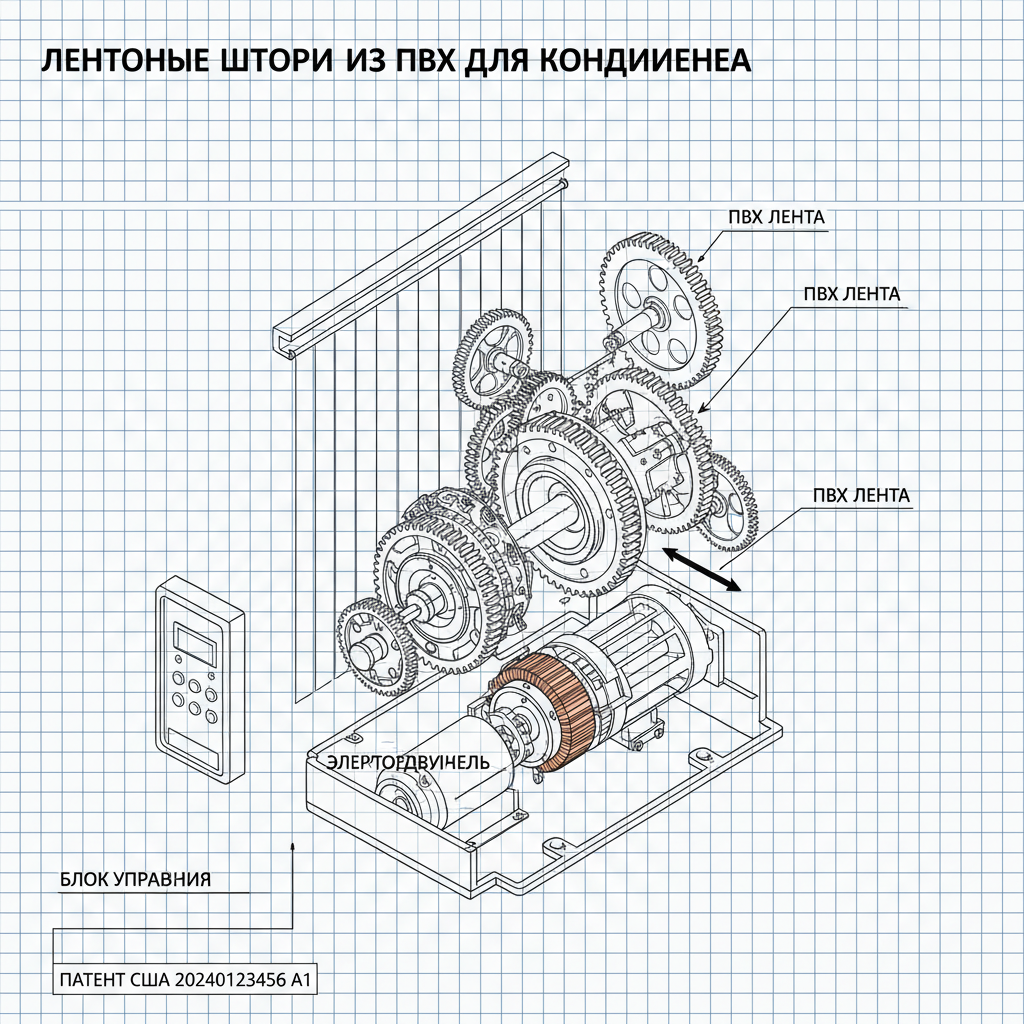 ЛЕНТОНЫЕ ШТОРИ ИЗ ПВХ ДЛЯ КОНДИИЕНЕА

ПВХ ЛЕНТА

ПВХ ЛЕНТА

ПВХ ЛЕНТА

ЭЛЕРТОРДВУНЕЛЬ

БЛОК УПРАВНИЯ

ПАТЕНТ США 20240123456 A1