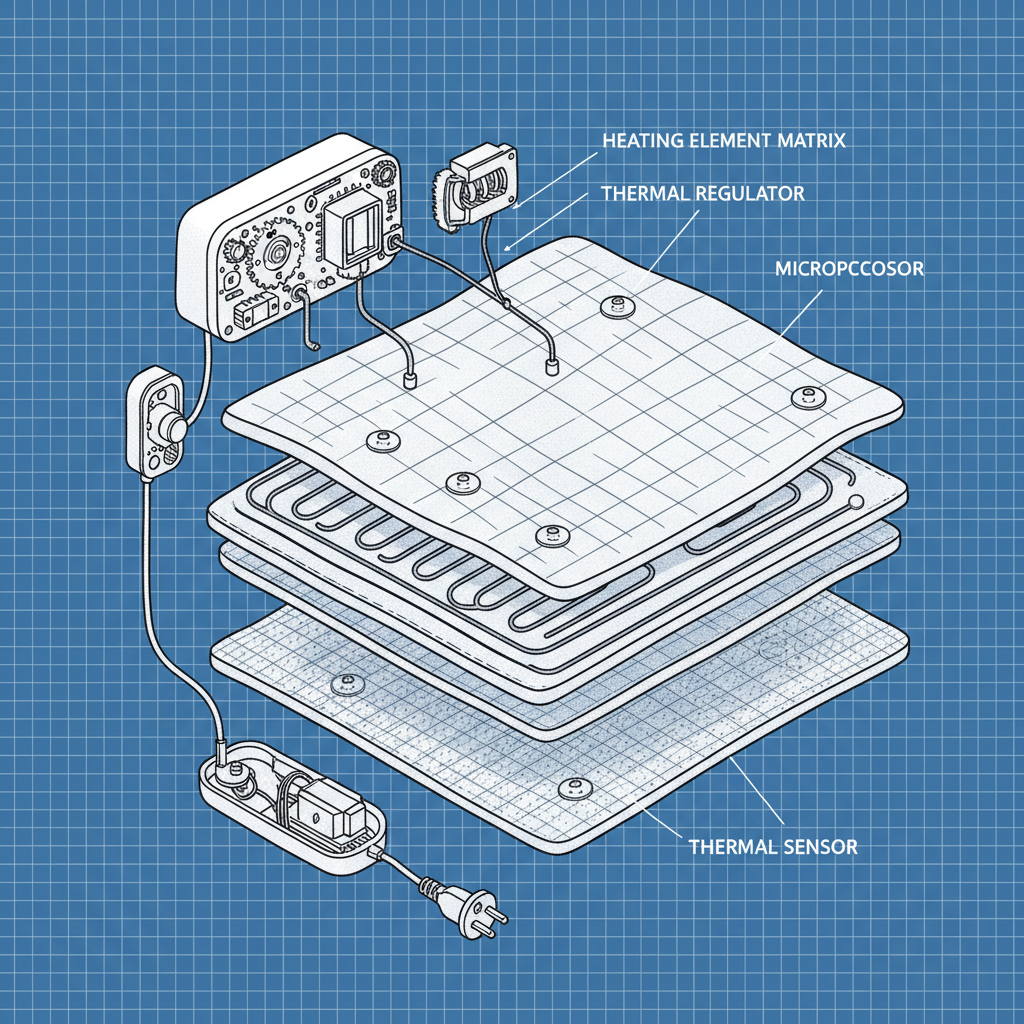 HEATING ELEMENT MATRIX

THERMAL REGULATOR

MICROPCCOSOR

THERMAL SENSOR