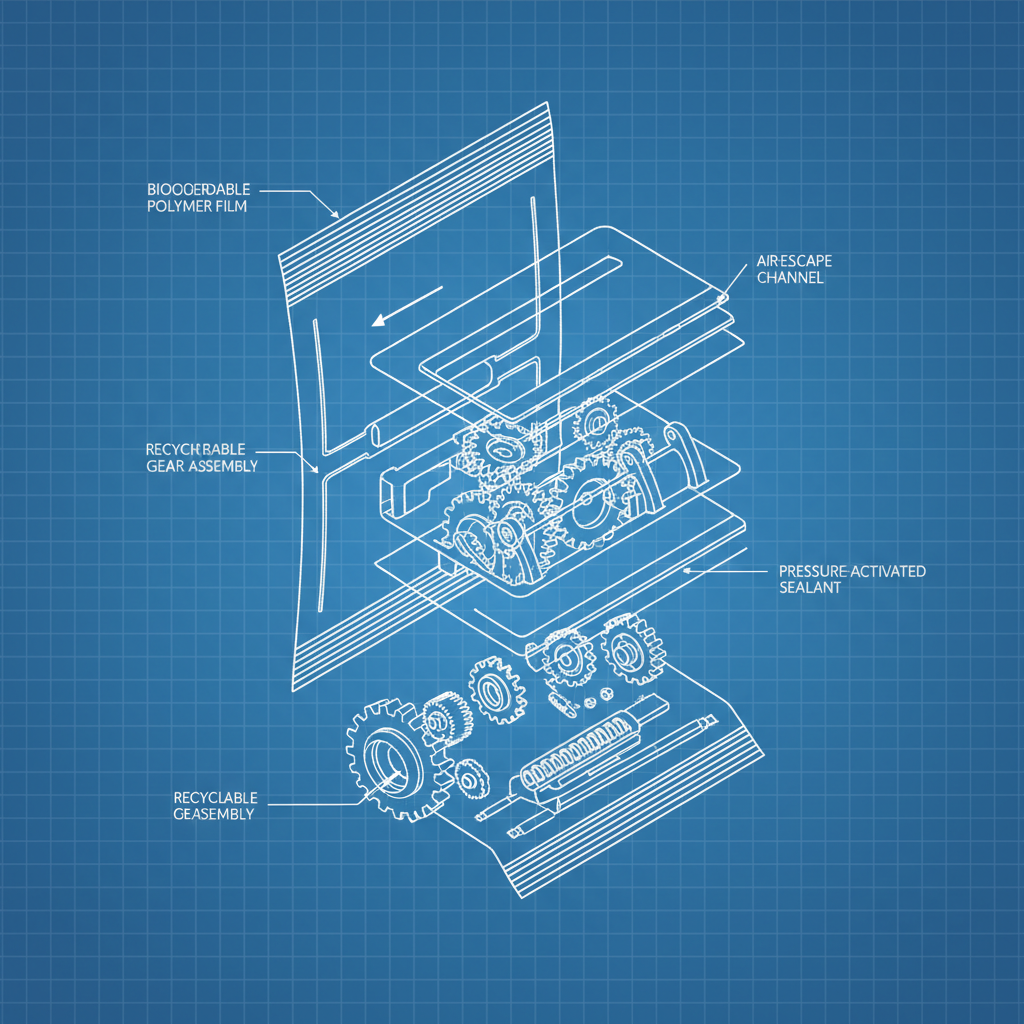 BIOOOERDABLE
POLYMER FILM

AIR-ESCAPE
CHANNEL

RECYCHRABLE
GEAR ASSEMBLY

PRESSURE-ACTIVATED
SEALANT

RECYCLABLE
GEASEMBLY