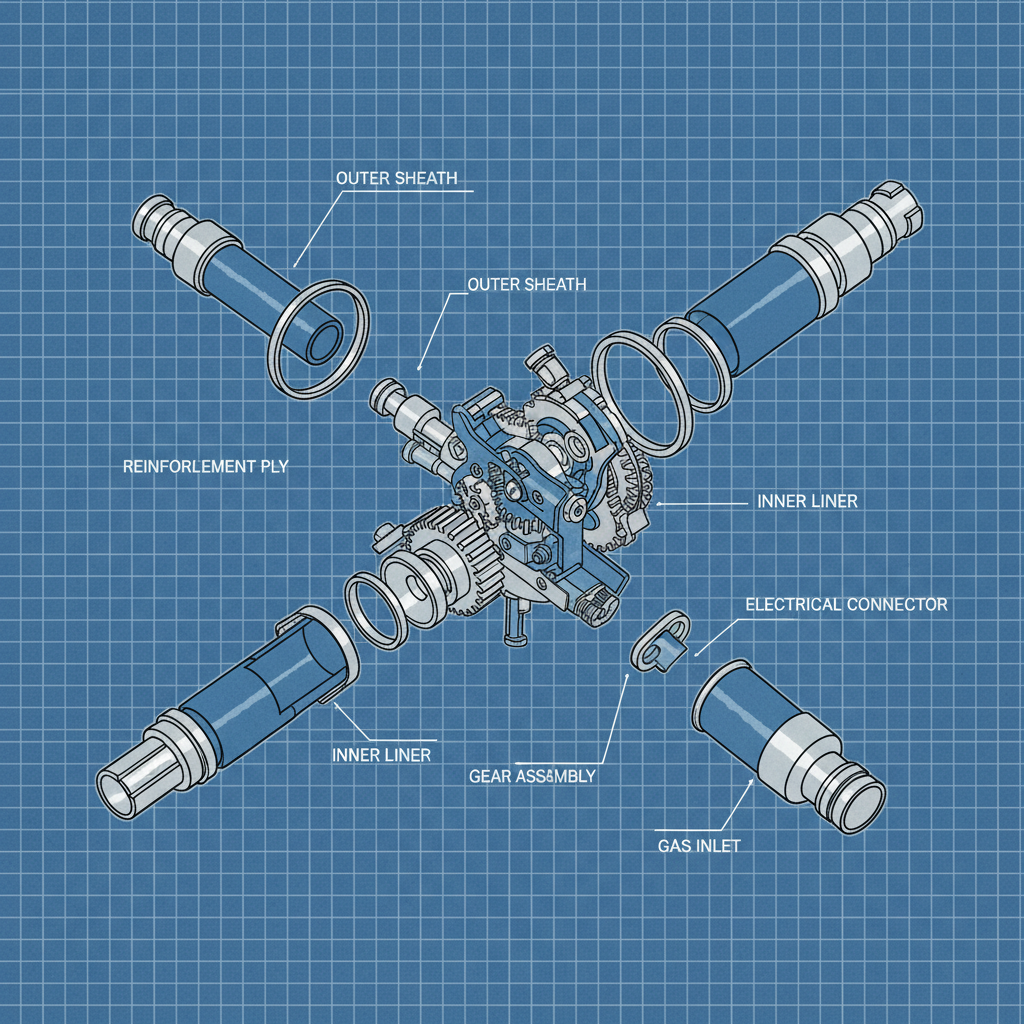 OUTER SHEATH

OUTER SHEATH

REINFORLEMENT PLY

INNER LINER

ELECTRICAL CONNECTOR

INNER LINER

GEAR ASSEMBLY

GAS INLET