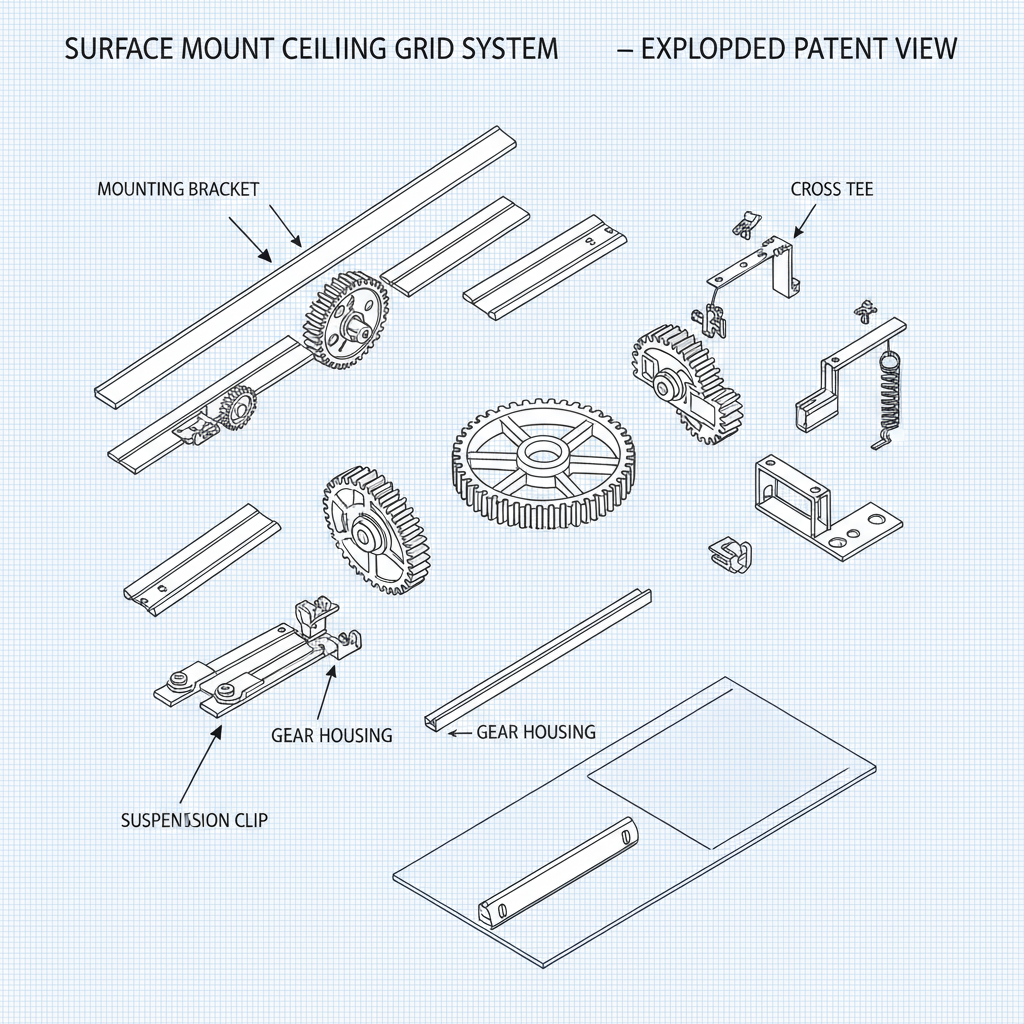 SURFACE MOUNT CEILIING GRID SYSTEM – EXPLOPDED PATENT VIEW

MOUNTING BRACKET

CROSS TEE

GEAR HOUSING

GEAR HOUSING

SUSPENSION CLIP