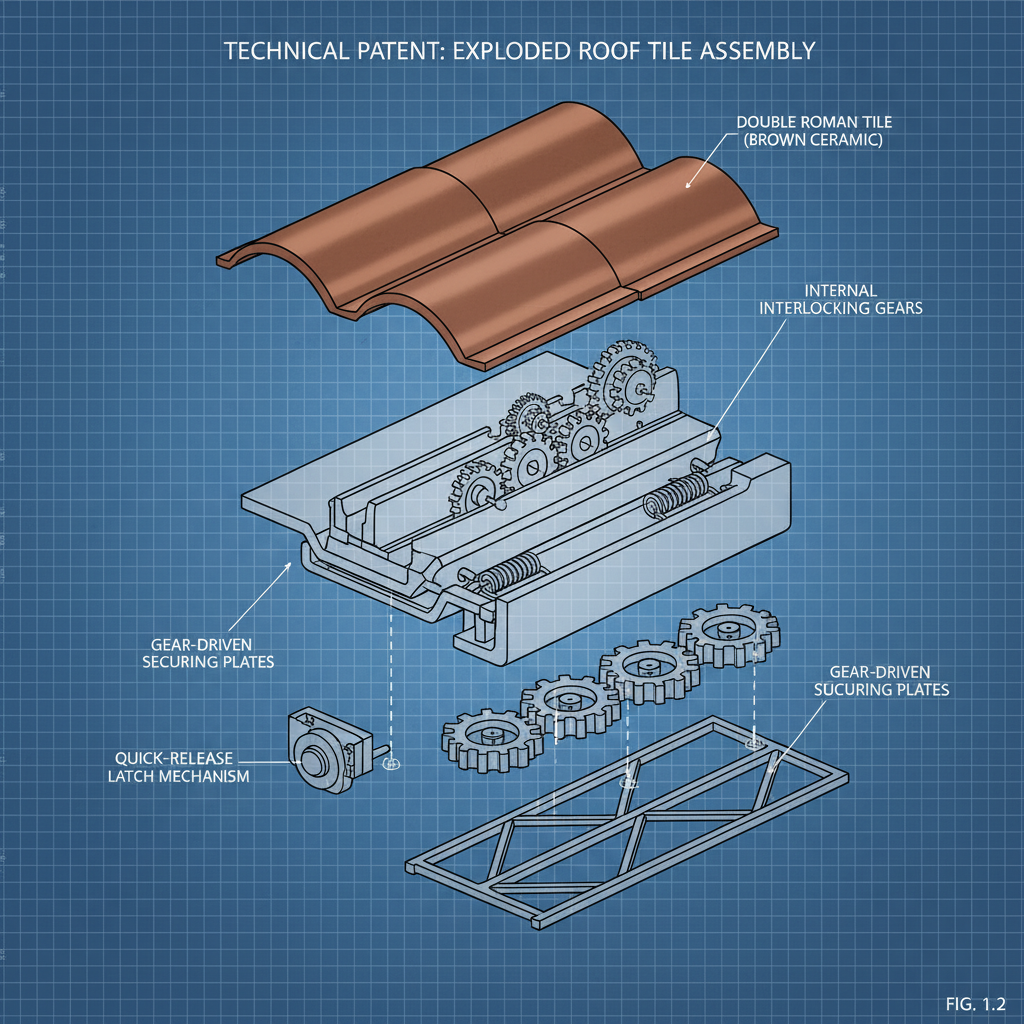 TECHNICAL PATENT: EXPLODED ROOF TILE ASSEMBLY

DOUBLE ROMAN TILE (BROWN CERAMIC)

INTERNAL INTERLOCKING GEARS

GEAR-DRIVEN SECURING PLATES

GEAR-DRIVEN SUCURING PLATES

QUICK-RELEASE LATCH MECHANISM

FIG. 1.2