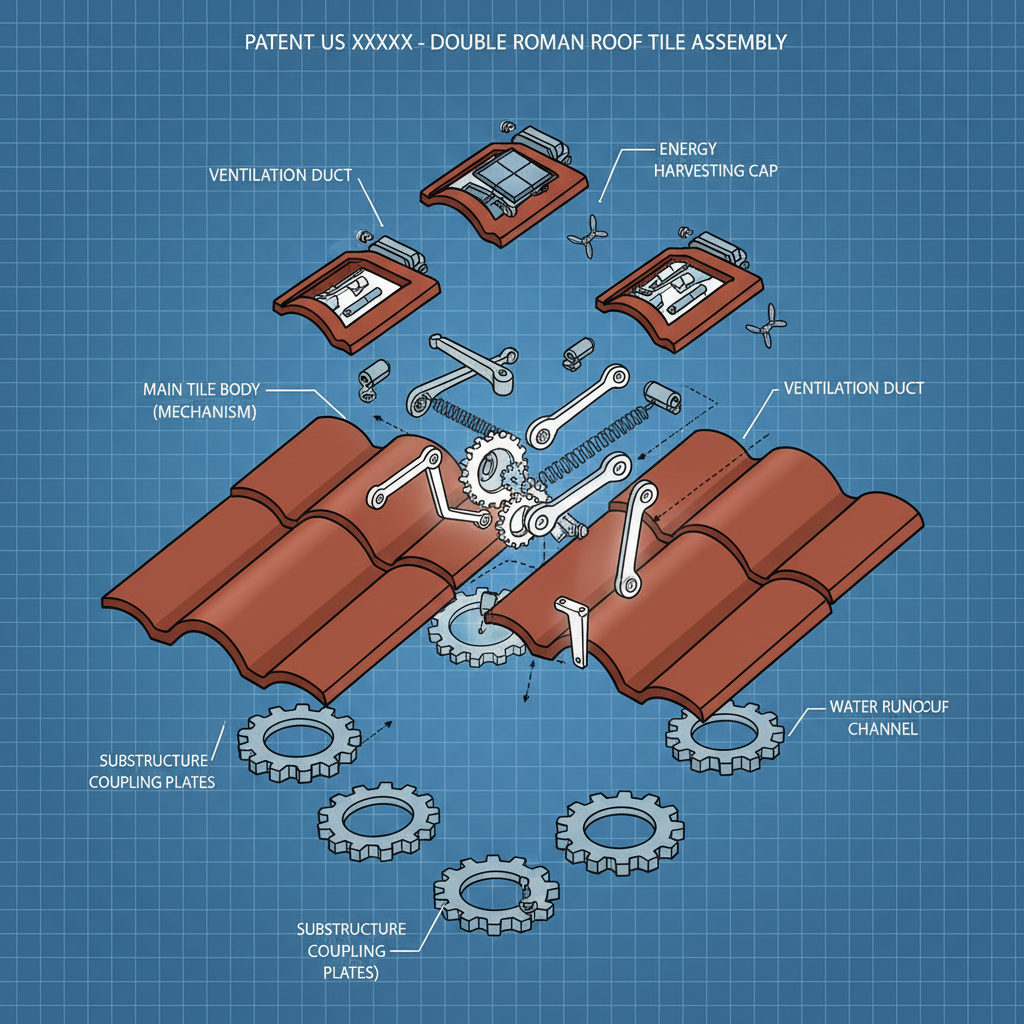 PATENT US XXXXX - DOUBLE ROMAN ROOF TILE ASSEMBLY

VENTILATION DUCT

ENERGY HARVESTING CAP

MAIN TILE BODY (MECHANISM)

VENTILATION DUCT

WATER RUNOCUF CHANNEL

SUBSTRUCTURE COUPLING PLATES

SUBSTRUCTURE COUPLING PLATES)