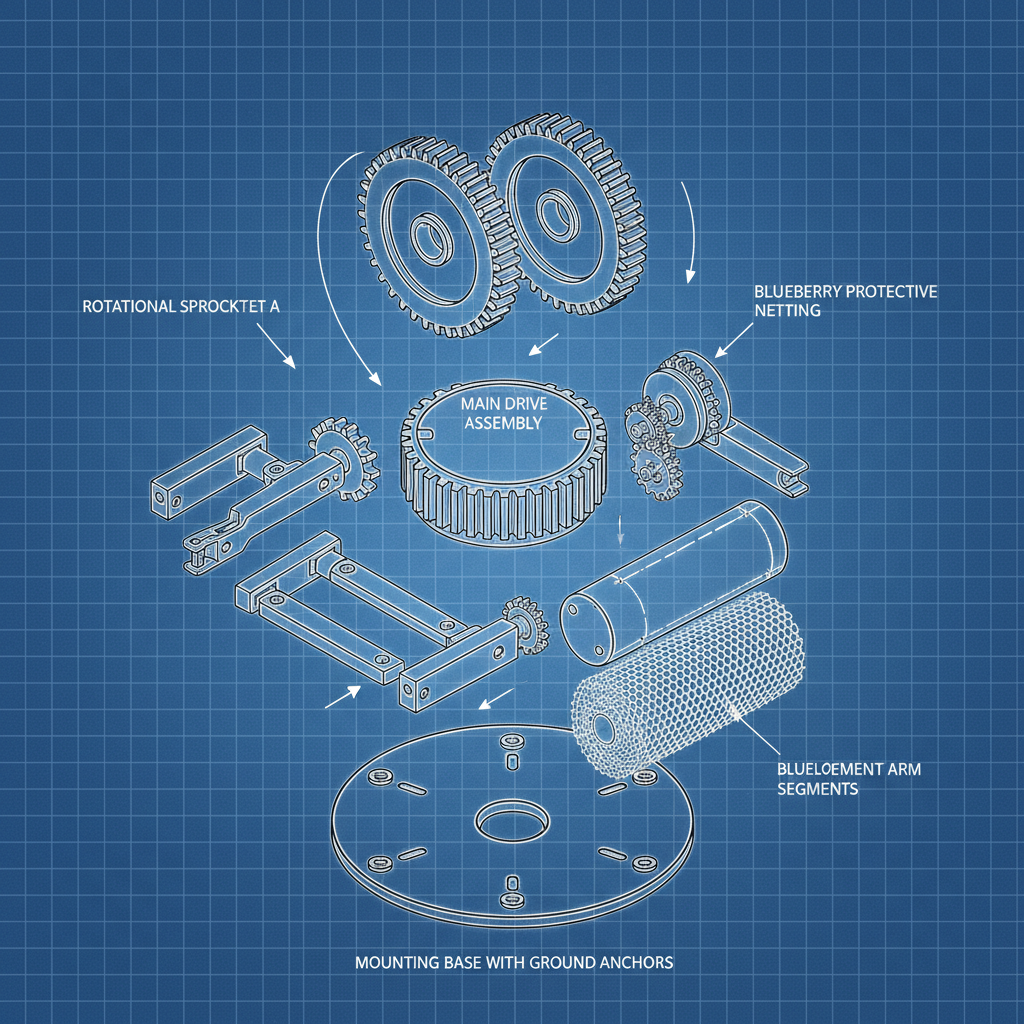 ROTATIONAL SPROCKTET A

BLUEBERRY PROTECTIVE NETTING

MAIN DRIVE ASSEMBLY

BLUELOEMENT ARM SEGMENTS

MOUNTING BASE WITH GROUND ANCHORS