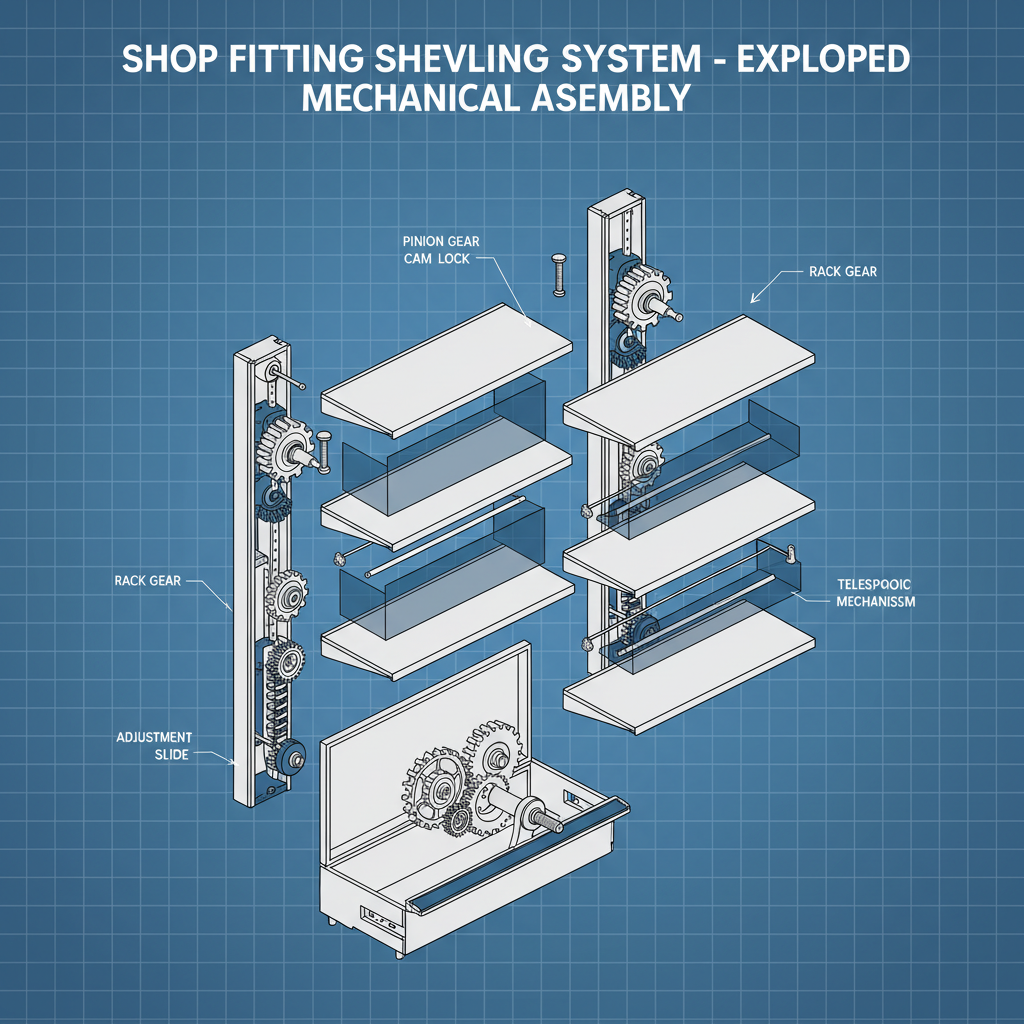 SHOP FITTING SHEVLING SYSTEM - EXPLOPED MECHANICAL ASEMBLY

PINION GEAR
CAM LOCK

RACK GEAR

RACK GEAR

TELESPOOIC MECHANISSM

ADJUSTMENT SLIDE