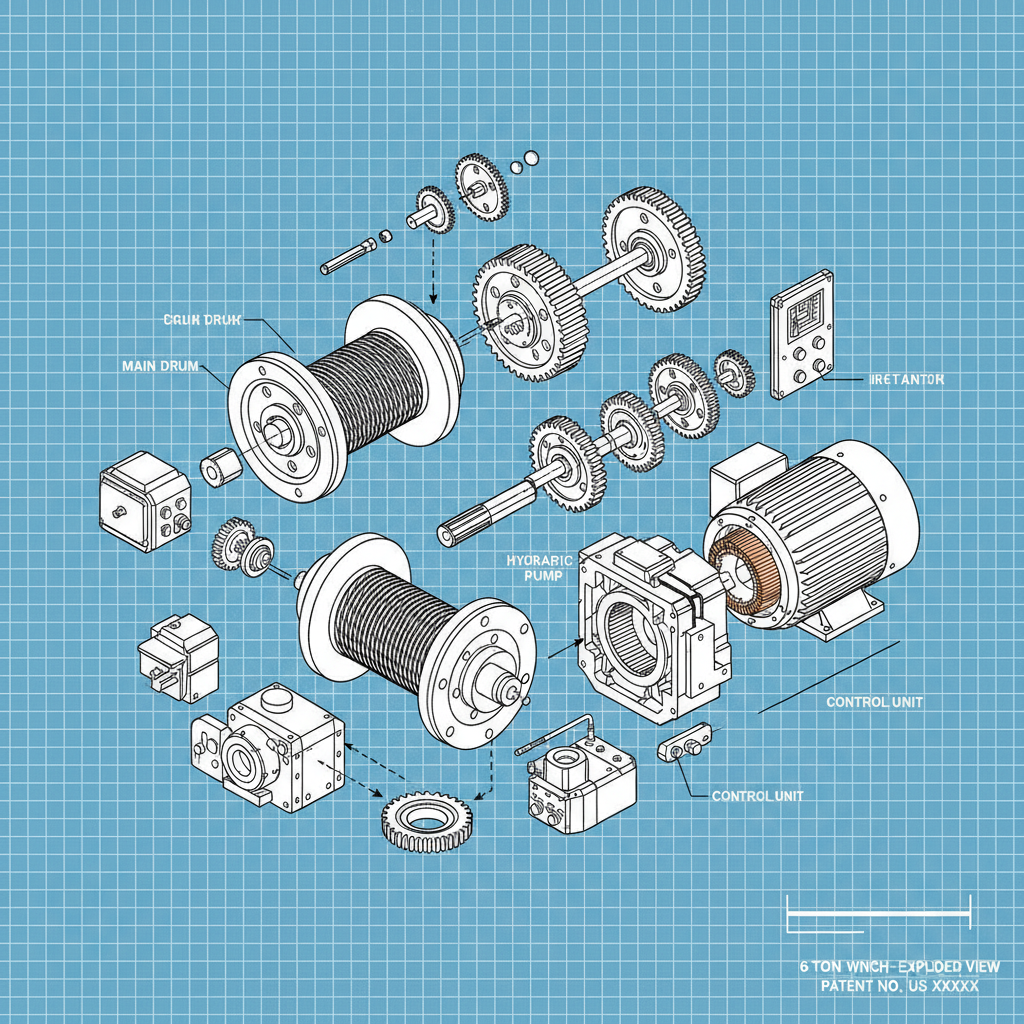 CRUK DRUK

MAIN DRUM

IRETANTOR

HYORARIC PUMP

CONTROL UNIT

CONTROL UNIT

6 TON WNCH-EXPLDED VIEW
PATENT NO. US XXXXX