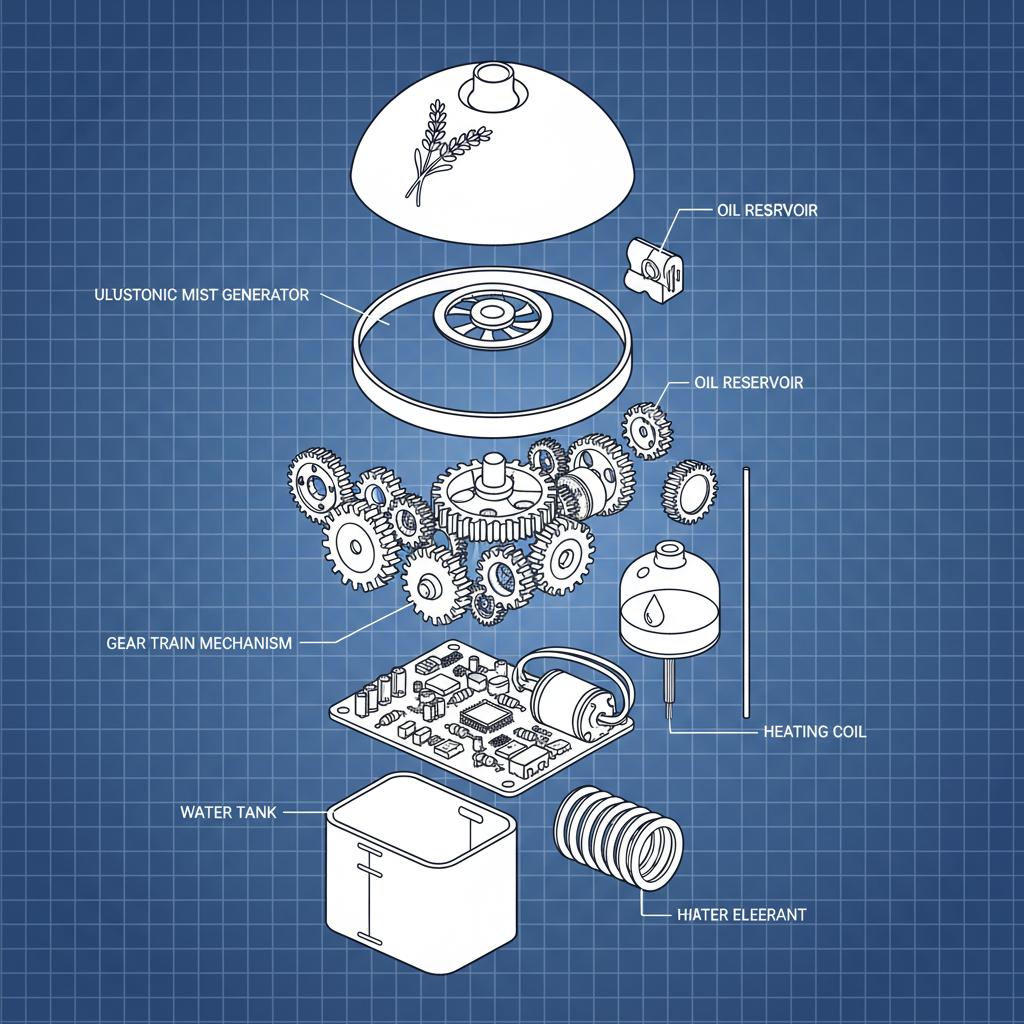 OIL RESRVOIR

ULUSTONIC MIST GENERATOR

OIL RESERVOIR

GEAR TRAIN MECHANISM

HEATING COIL

WATER TANK

HIATER ELEERANT