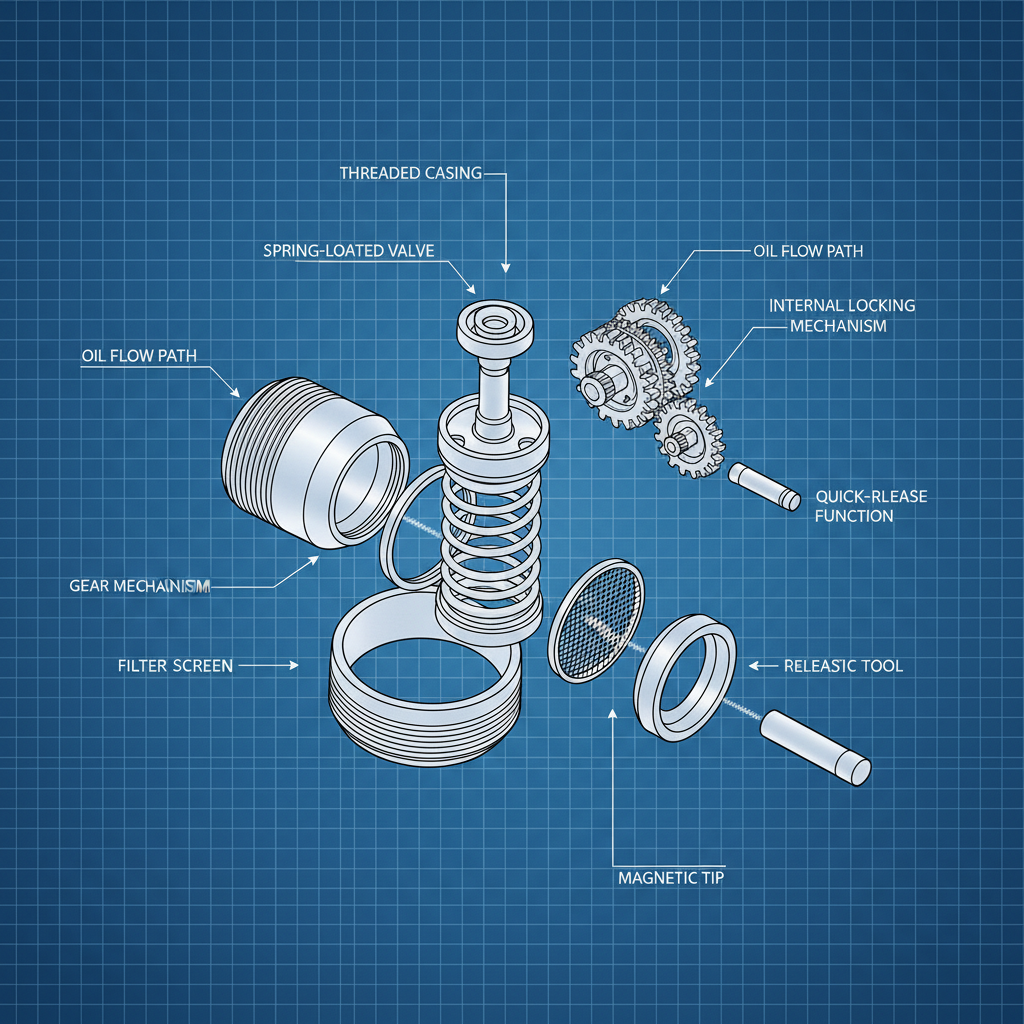 THREADED CASING

SPRING-LOATED VALVE

OIL FLOW PATH

INTERNAL LOCKING MECHANISM

OIL FLOW PATH

QUICK-RLEASE FUNCTION

GEAR MECHANISM

FILTER SCREEN

RELEASIC TOOL

MAGNETIC TIP