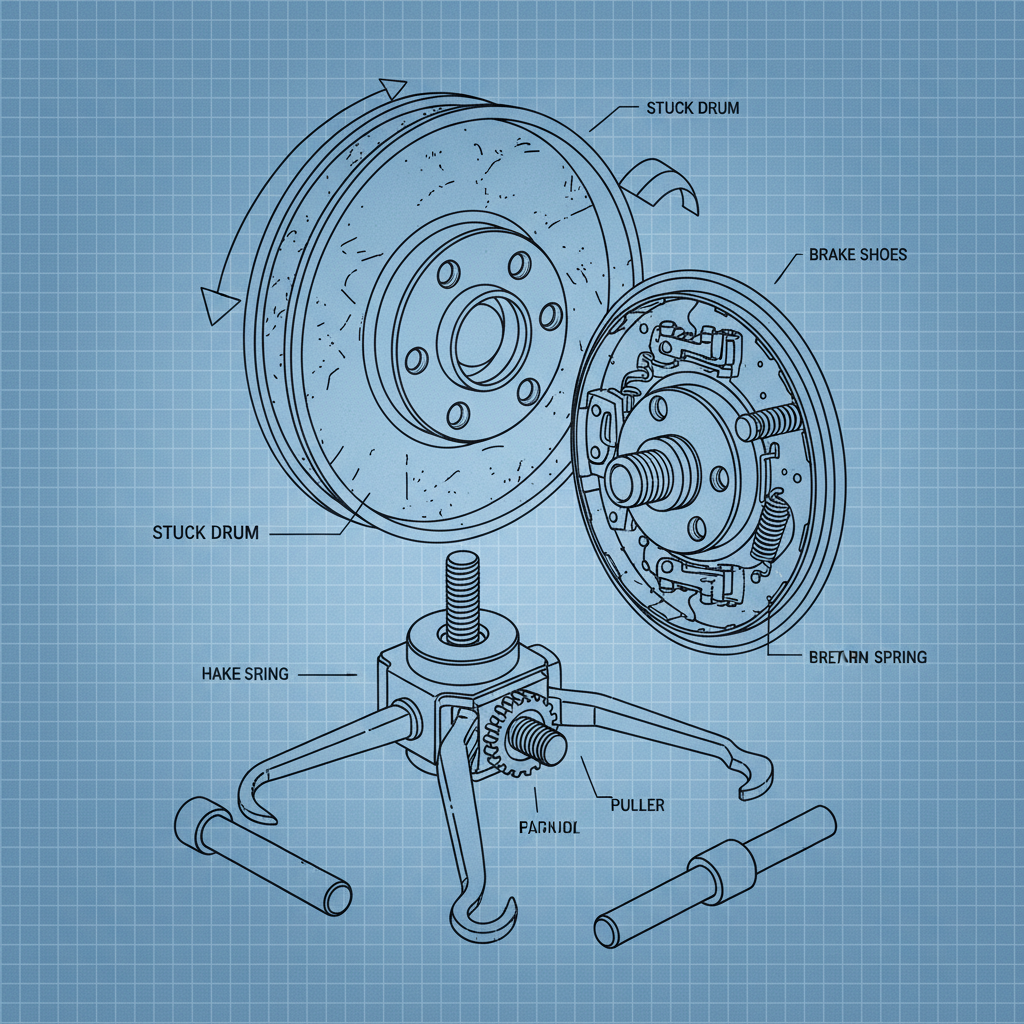 STUCK DRUM

BRAKE SHOES

STUCK DRUM

HAKE SRING

BRETARN SPRING

PULLER

PARNIDL