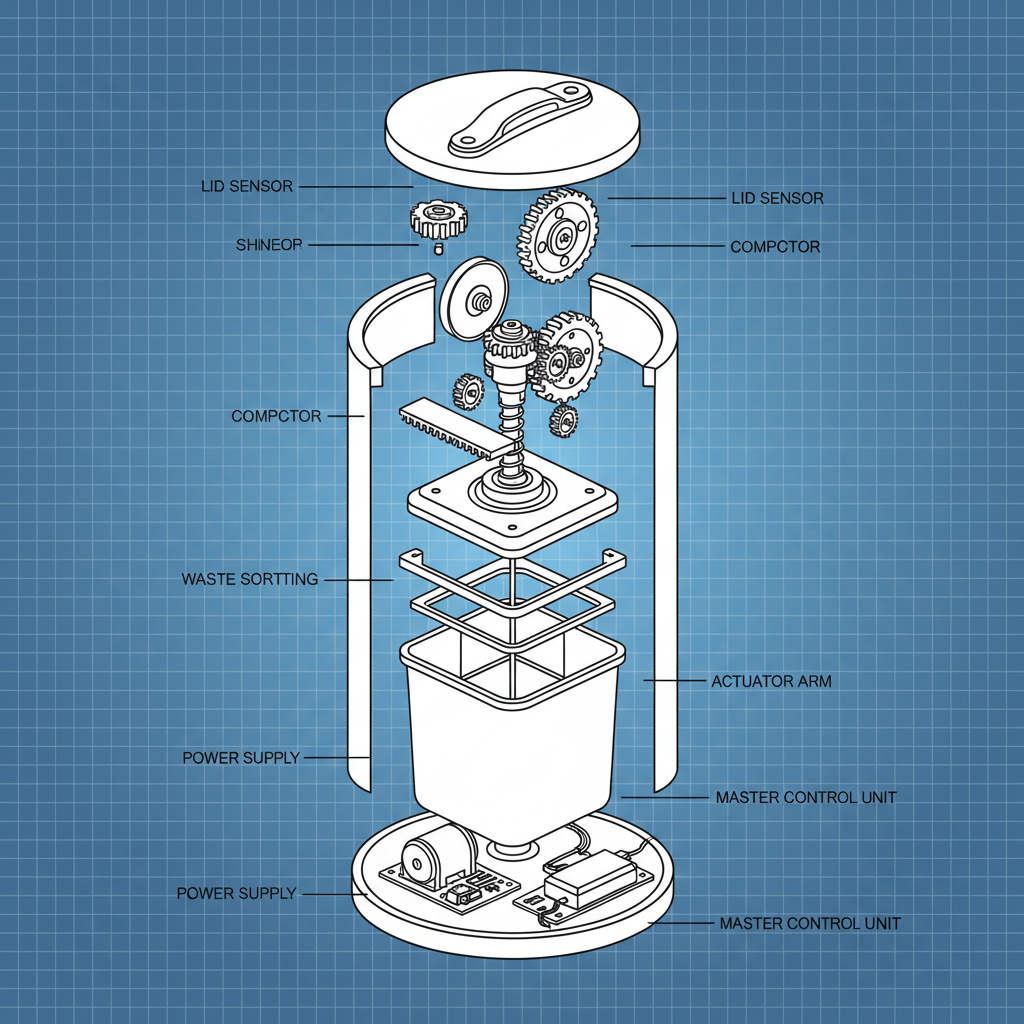 LID SENSOR
LID SENSOR
SHINEOP
COMPCTOR
COMPCTOR
WASTE SORTTING
ACTUATOR ARM
POWER SUPPLY
MASTER CONTROL UNIT
POWER SUPPLY
MASTER CONTROL UNIT