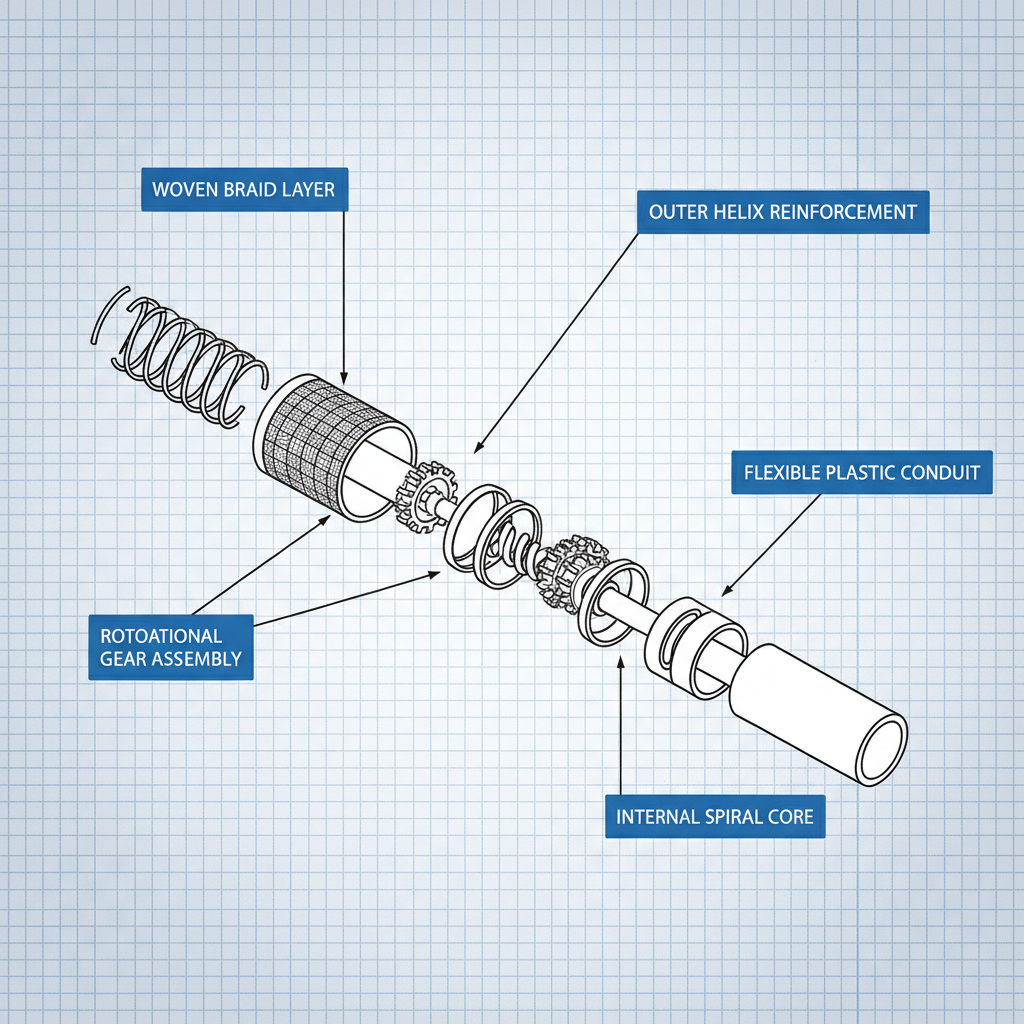 WOVEN BRAID LAYER

OUTER HELIX REINFORCEMENT

FLEXIBLE PLASTIC CONDUIT

ROTOATIONAL GEAR ASSEMBLY

INTERNAL SPIRAL CORE