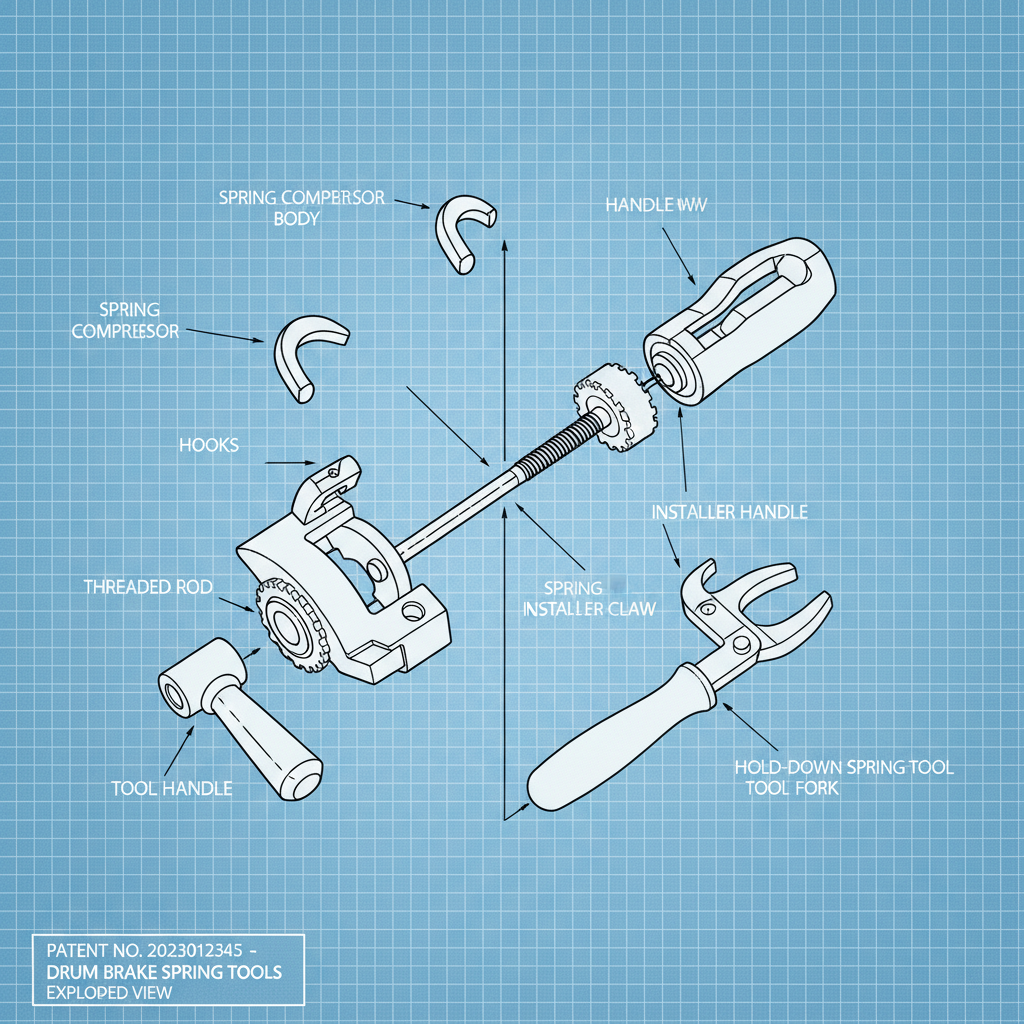 SPRING COMPERSOR BODY

HANDLE WW

SPRING COMPRESOR

HOOKS

INSTALLER HANDLE

THREADED ROD

SPRING INSTALLER CLAW

TOOL HANDLE

HOLD-DOWN SPRING TOOL TOOL FORK

PATENT NO. 2023012345 -
DRUM BRAKE SPRING TOOLS
EXPLODED VIEW