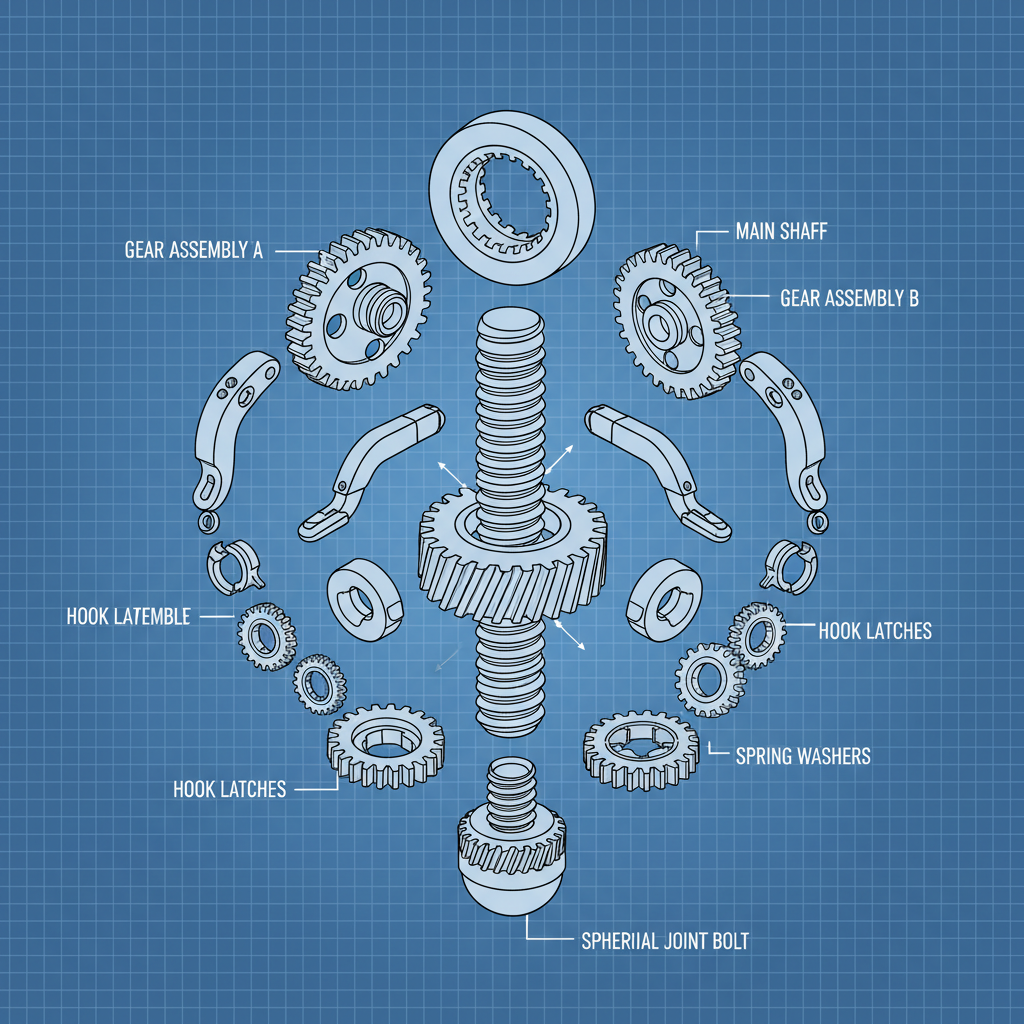 GEAR ASSEMBLY A

MAIN SHAFF

GEAR ASSEMBLY B

HOOK LATEMBLE

HOOK LATCHES

HOOK LATCHES

SPRING WASHERS

SPHERIIAL JOINT BOLT