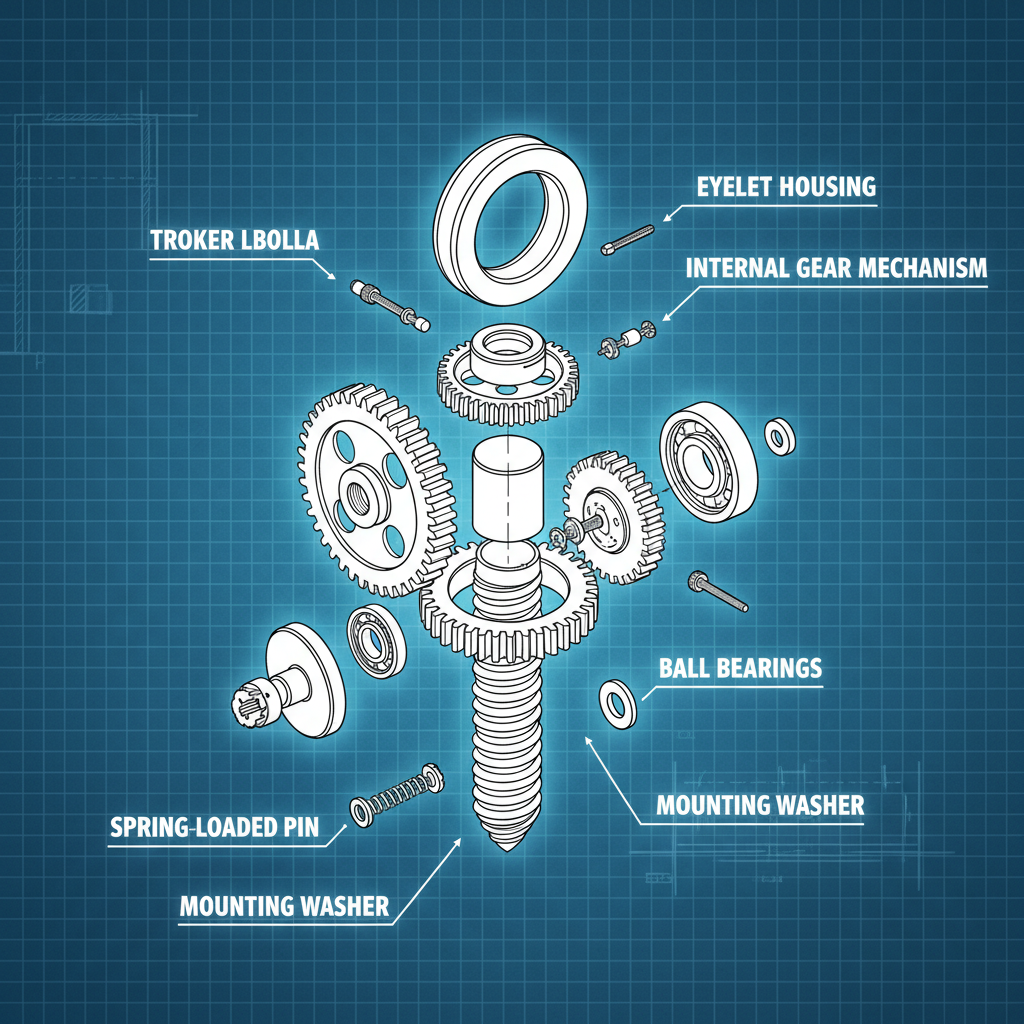 EYELET HOUSING

TROKER LBOLLA

INTERNAL GEAR MECHANISM

BALL BEARINGS

MOUNTING WASHER

SPRING-LOADED PIN

MOUNTING WASHER