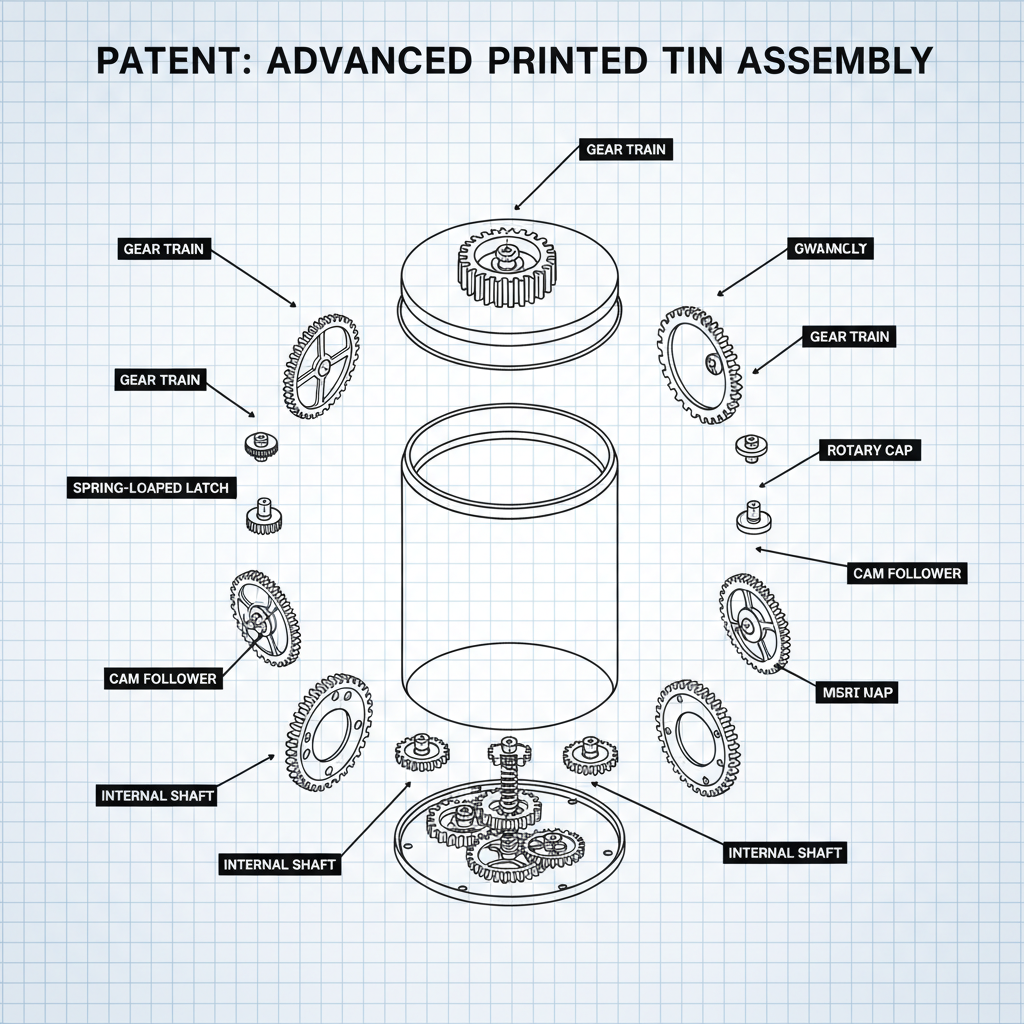 PATENT: ADVANCED PRINTED TIN ASSEMBLY

GEAR TRAIN

GEAR TRAIN

GWAMNCLY

GEAR TRAIN

GEAR TRAIN

ROTARY CAP

SPRING-LOAPED LATCH

CAM FOLLOWER

CAM FOLLOWER

MSRI NAP

INTERNAL SHAFT

INTERNAL SHAFT

INTERNAL SHAFT