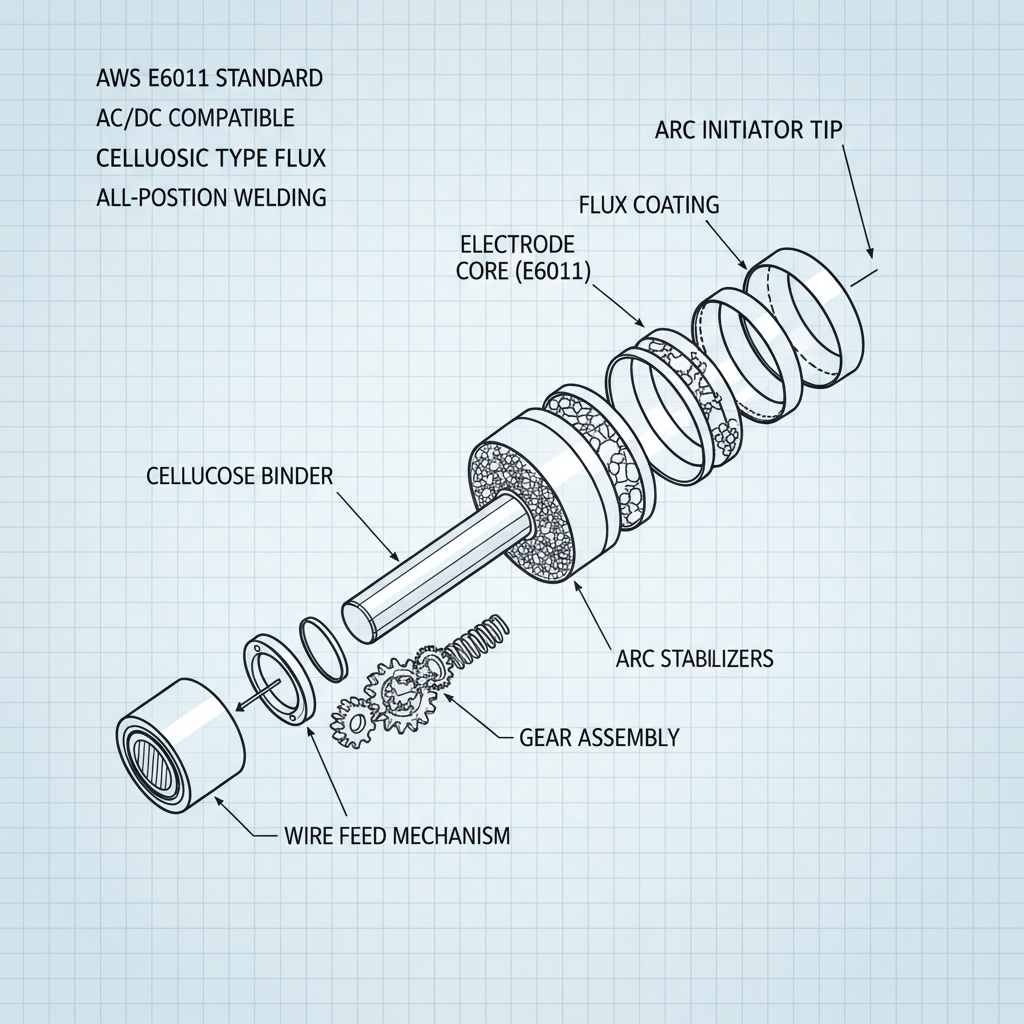 AWS E6011 STANDARD
AC/DC COMPATIBLE
CELLUOSIC TYPE FLUX
ALL-POSTION WELDING

ARC INITIATOR TIP

FLUX COATING

ELECTRODE CORE (E6011)

CELLUCOSE BINDER

ARC STABILIZERS

GEAR ASSEMBLY

WIRE FEED MECHANISM