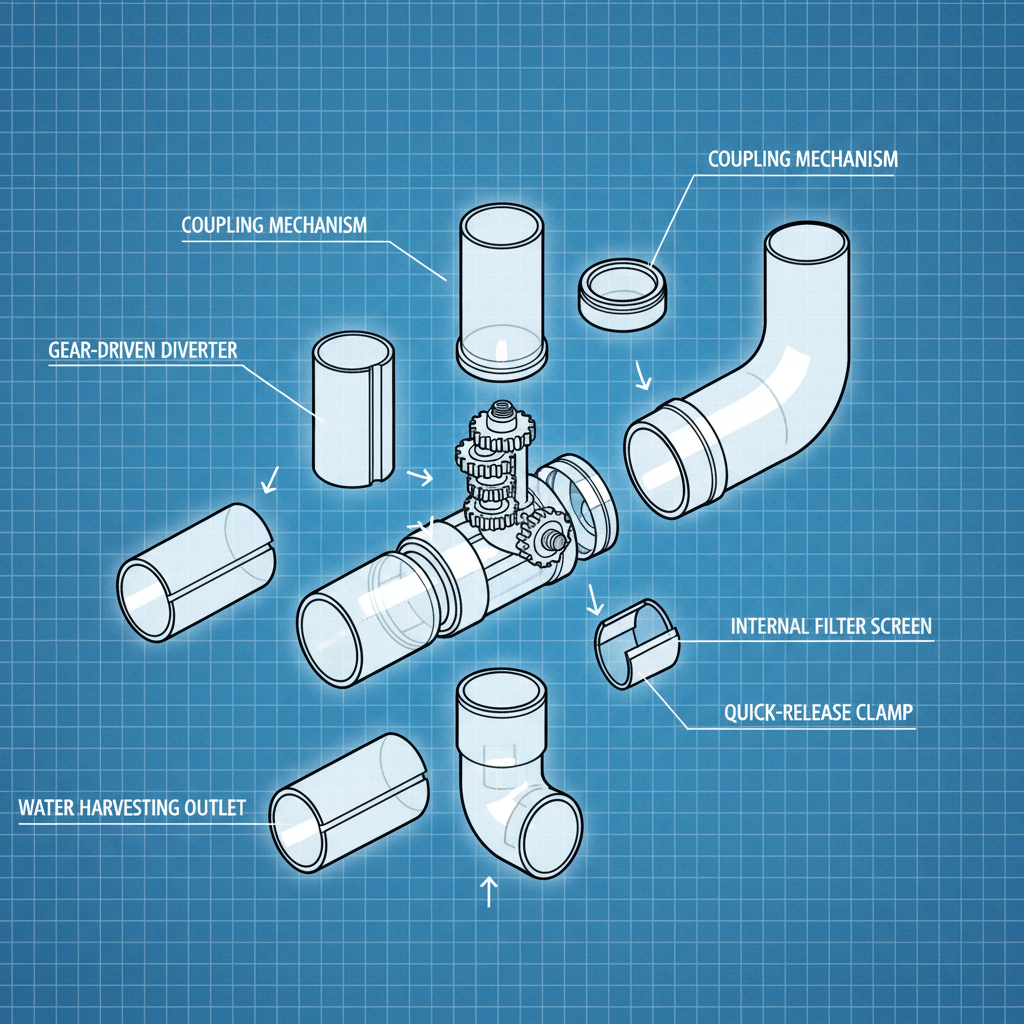 COUPLING MECHANISM

COUPLING MECHANISM

GEAR-DRIVEN DIVERTER

INTERNAL FILTER SCREEN

QUICK-RELEASE CLAMP

WATER HARVESTING OUTLET