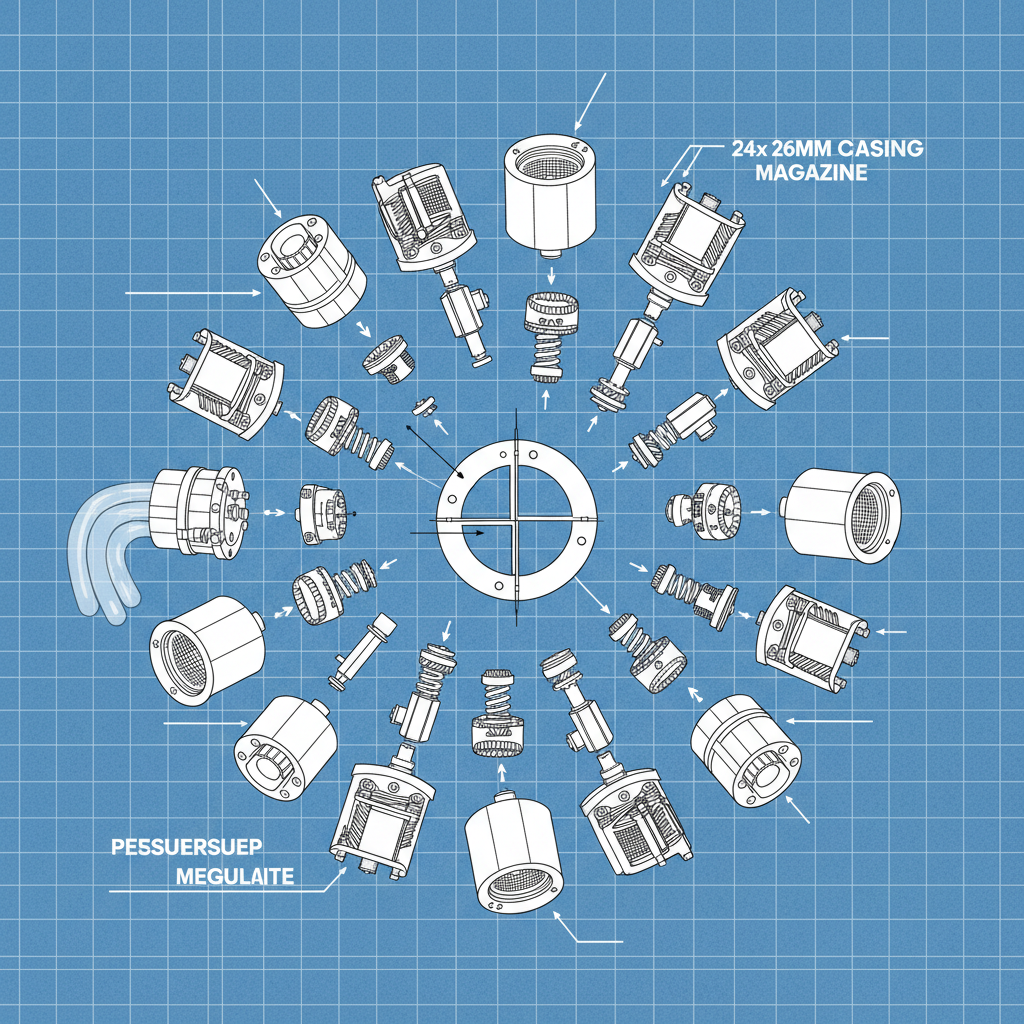 24x 26MM CASING MAGAZINE

PE5SUERSUEP MEGULAITE