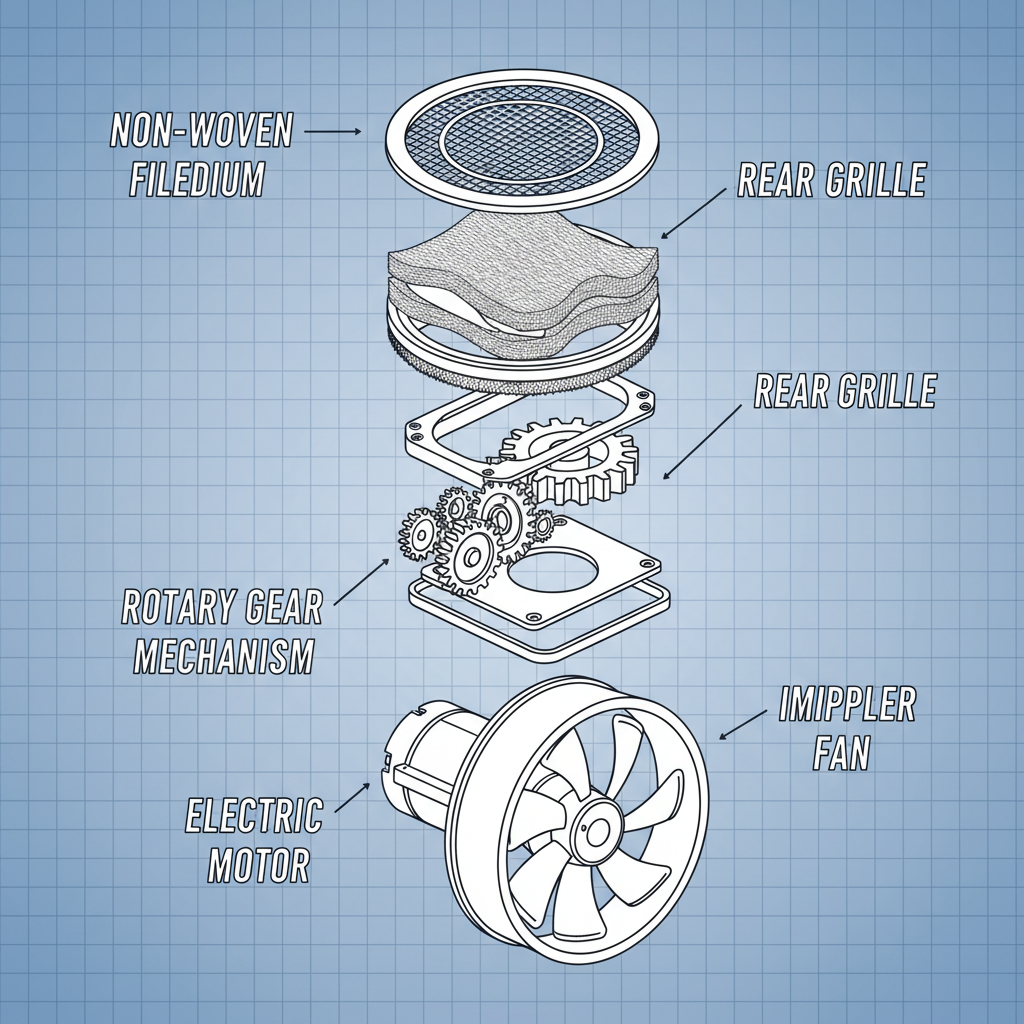 NON-WOVEN FILEDIUM

REAR GRILLE

REAR GRILLE

ROTARY GEAR MECHANISM

IMIPPLER FAN

ELECTRIC MOTOR