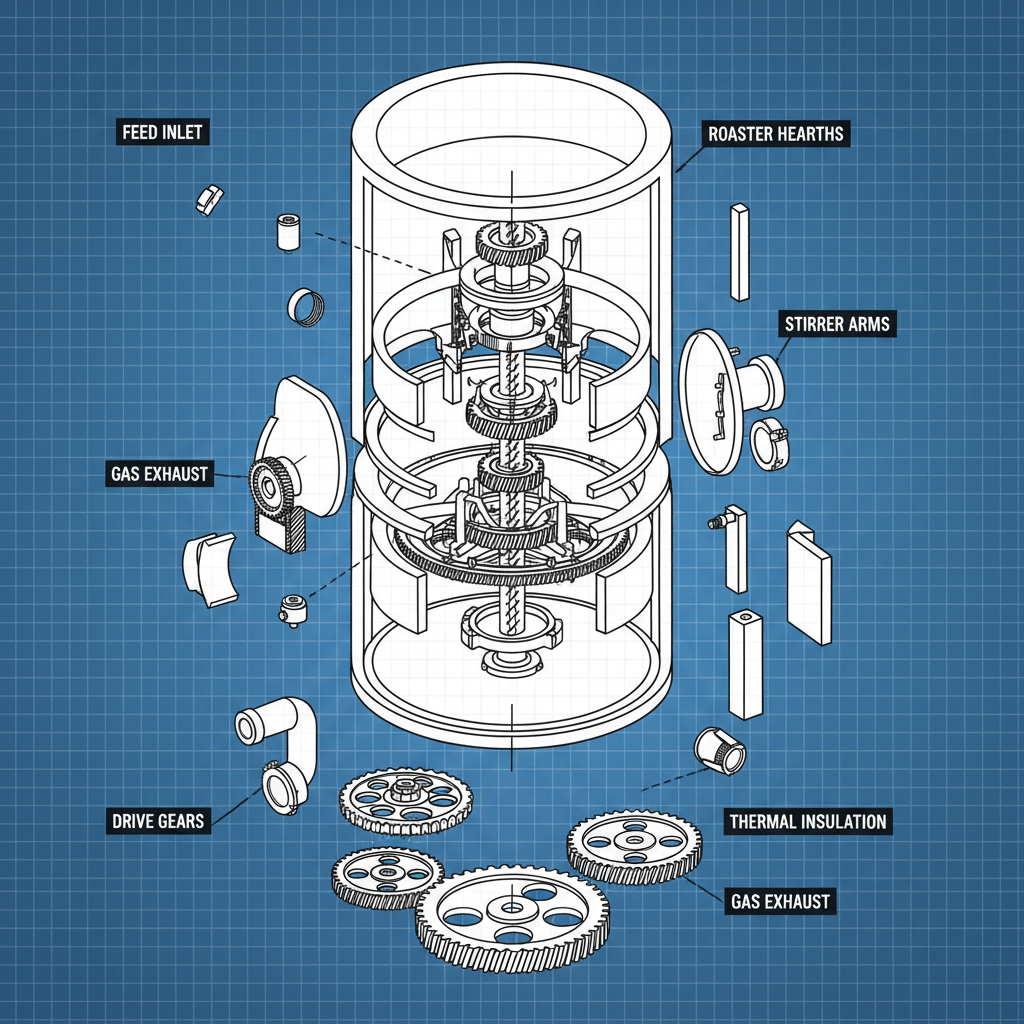 FEED INLET

ROASTER HEARTHS

STIRRER ARMS

GAS EXHAUST

DRIVE GEARS

THERMAL INSULATION

GAS EXHAUST