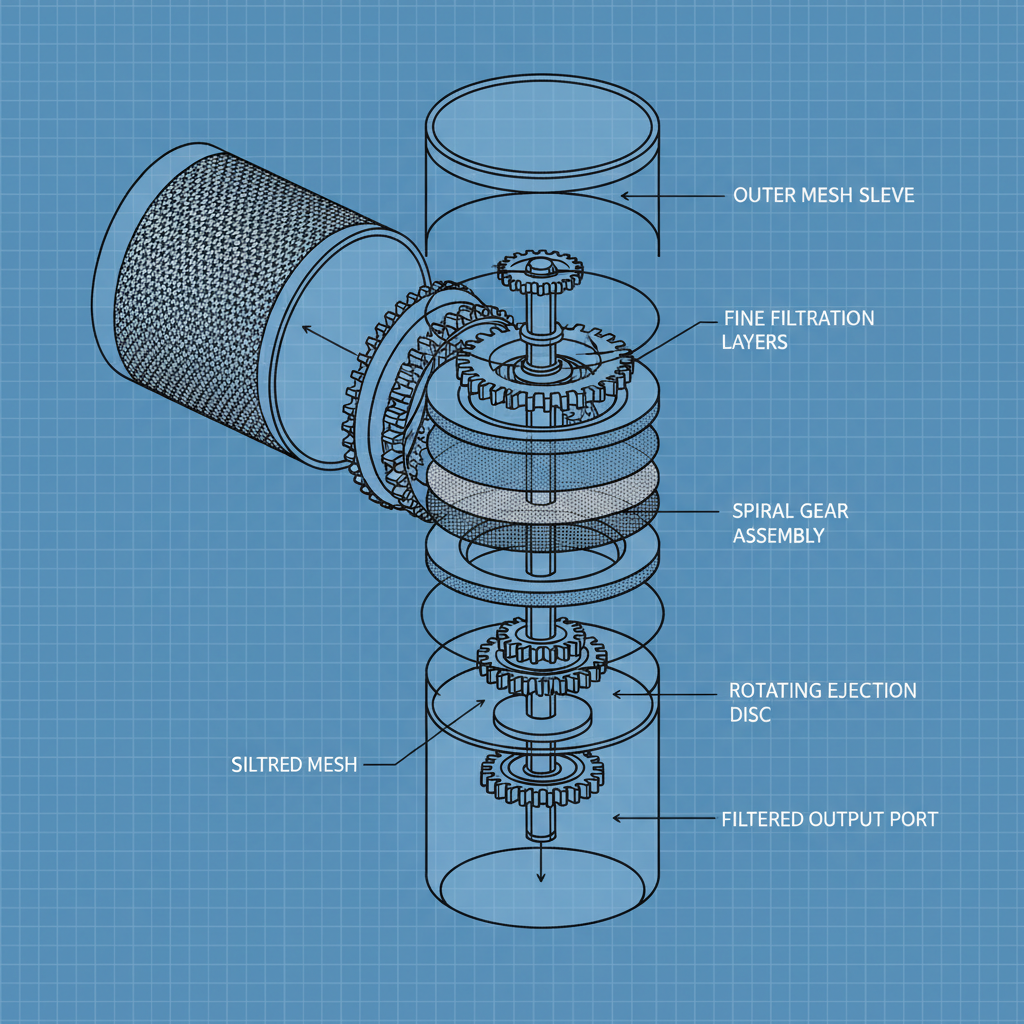 OUTER MESH SLEVE

FINE FILTRATION LAYERS

SPIRAL GEAR ASSEMBLY

ROTATING EJECTION DISC

SILTRED MESH

FILTERED OUTPUT PORT