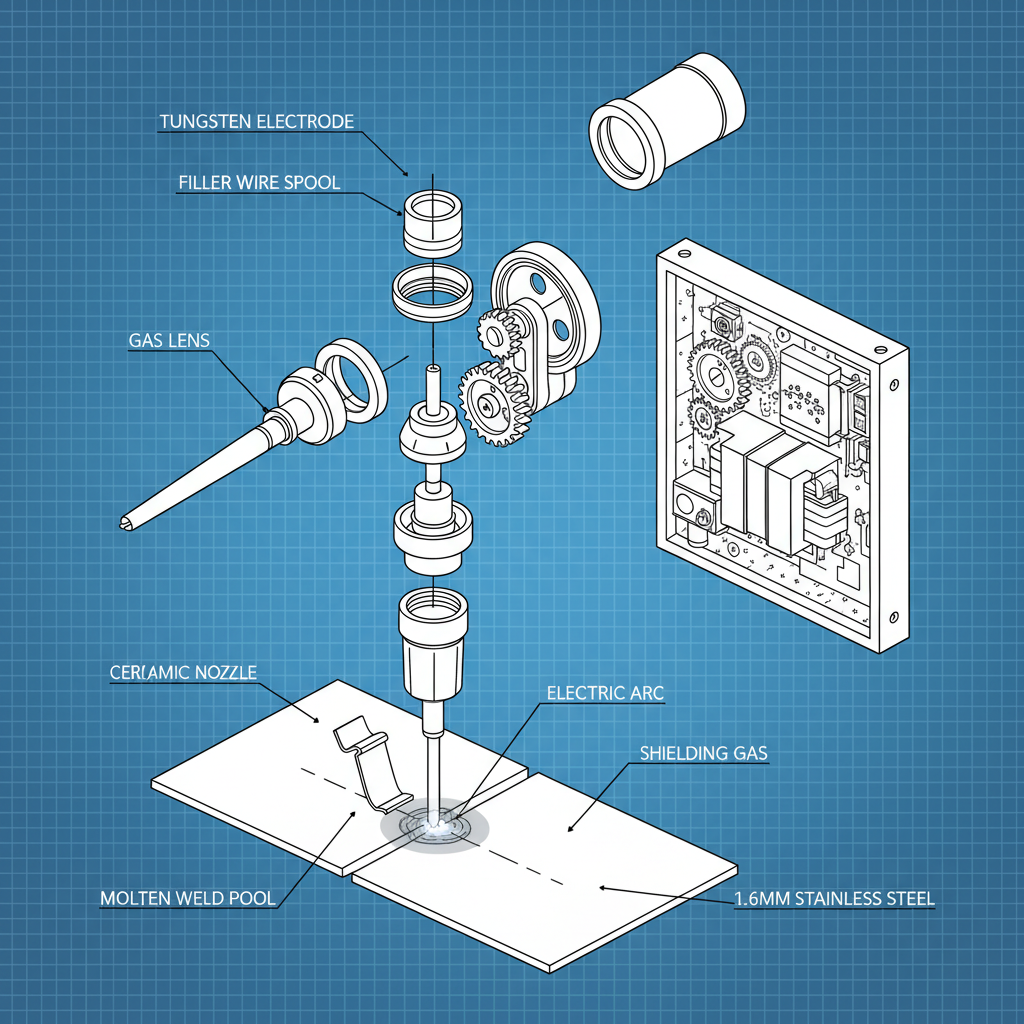 TUNGSTEN ELECTRODE

FILLER WIRE SPOOL

GAS LENS

CER(AMIC NOZZLE

ELECTRIC ARC

SHIELDING GAS

MOLTEN WELD POOL

1.6MM STAINLESS STEEL