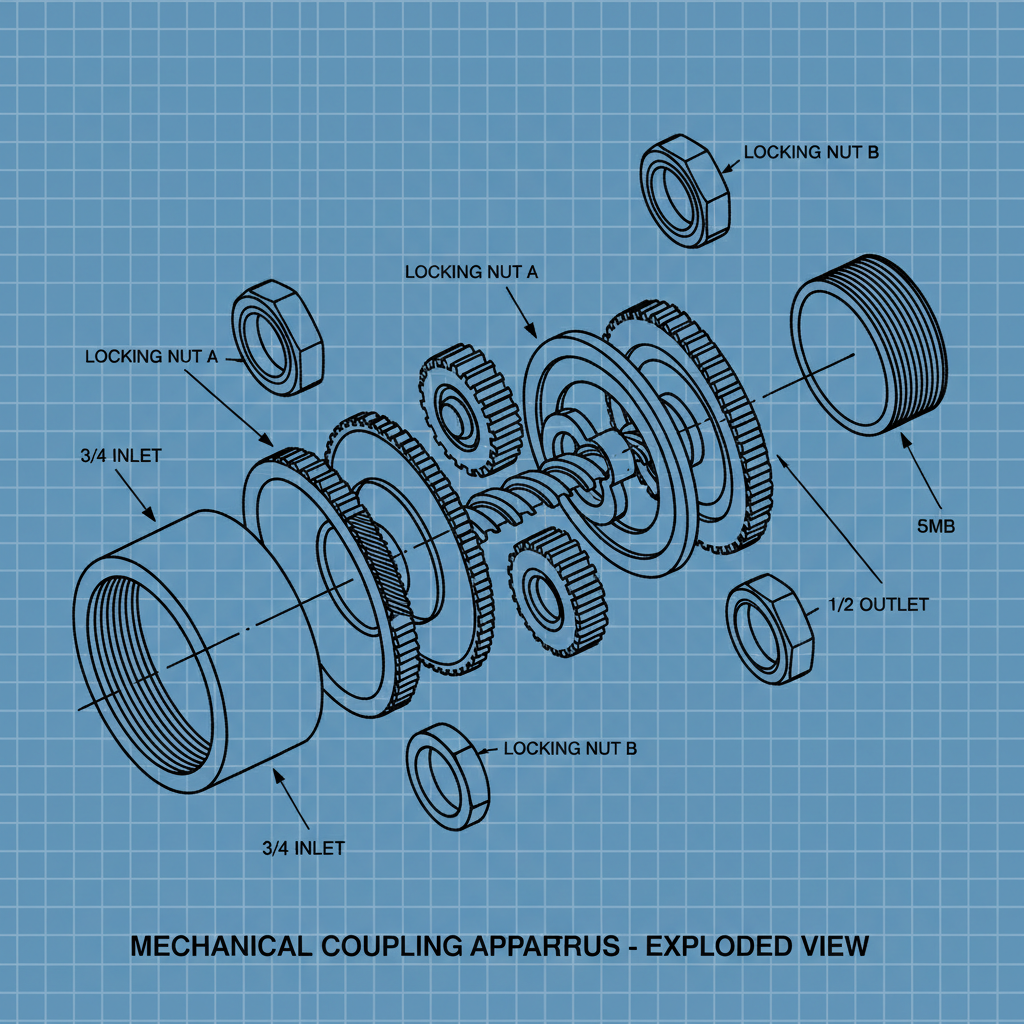 LOCKING NUT B

LOCKING NUT A

LOCKING NUT A

3/4 INLET

SMB

1/2 OUTLET

LOCKING NUT B

3/4 INLET

MECHANICAL COUPLING APPARRUS - EXPLODED VIEW