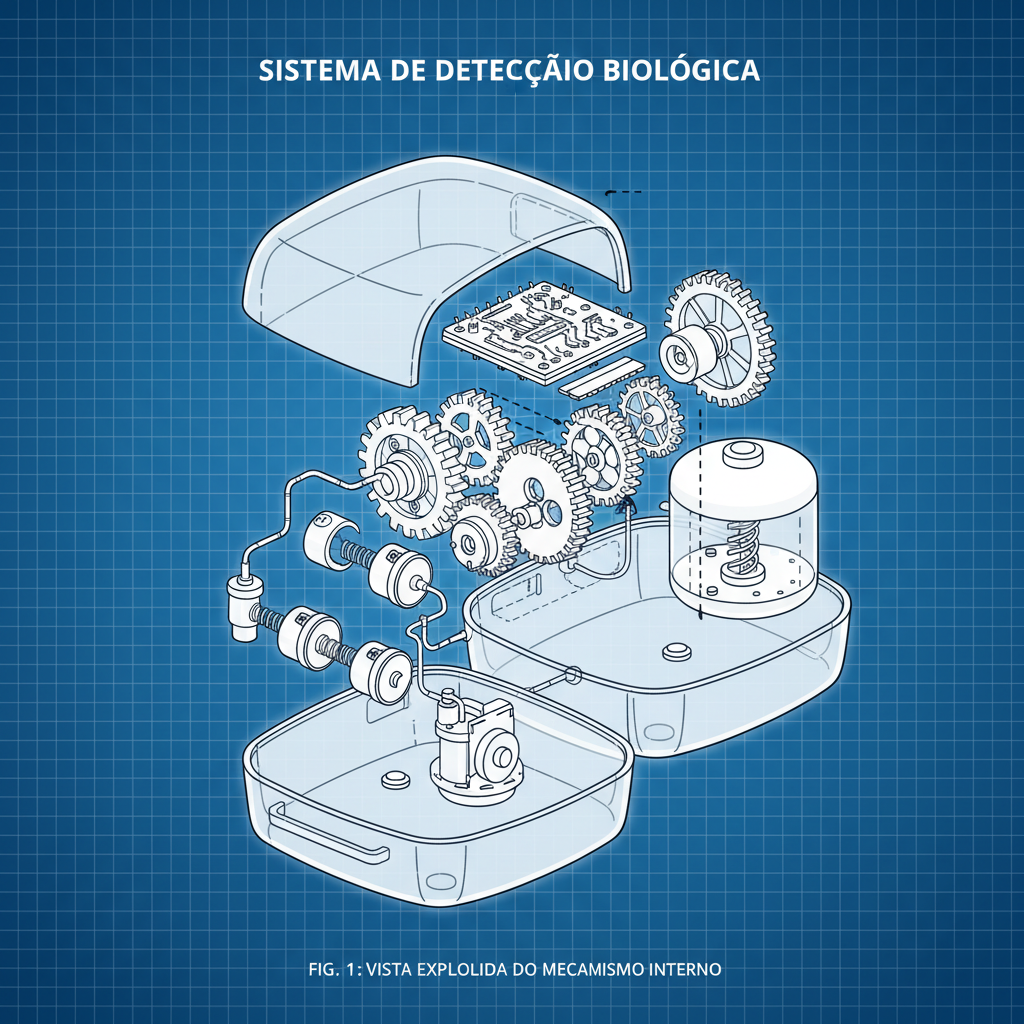 SISTEMA DE DETECÇÃIO BIOLÓGICA

FIG. 1: VISTA EXPLOLIDA DO MECAMISMO INTERNO