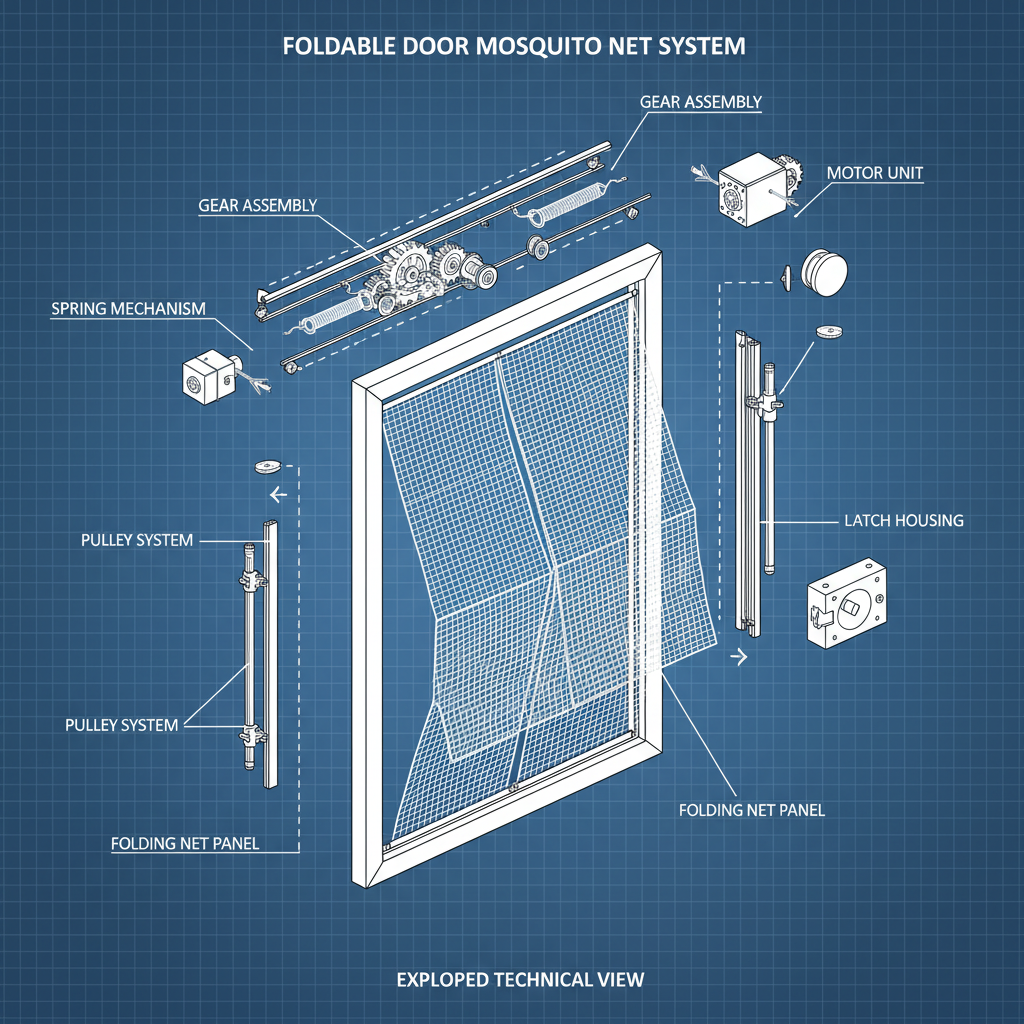 FOLDABLE DOOR MOSQUITO NET SYSTEM

GEAR ASSEMBLY

MOTOR UNIT

GEAR ASSEMBLY

SPRING MECHANISM

PULLEY SYSTEM

LATCH HOUSING

PULLEY SYSTEM

FOLDING NET PANEL

FOLDING NET PANEL

EXPLOPED TECHNICAL VIEW