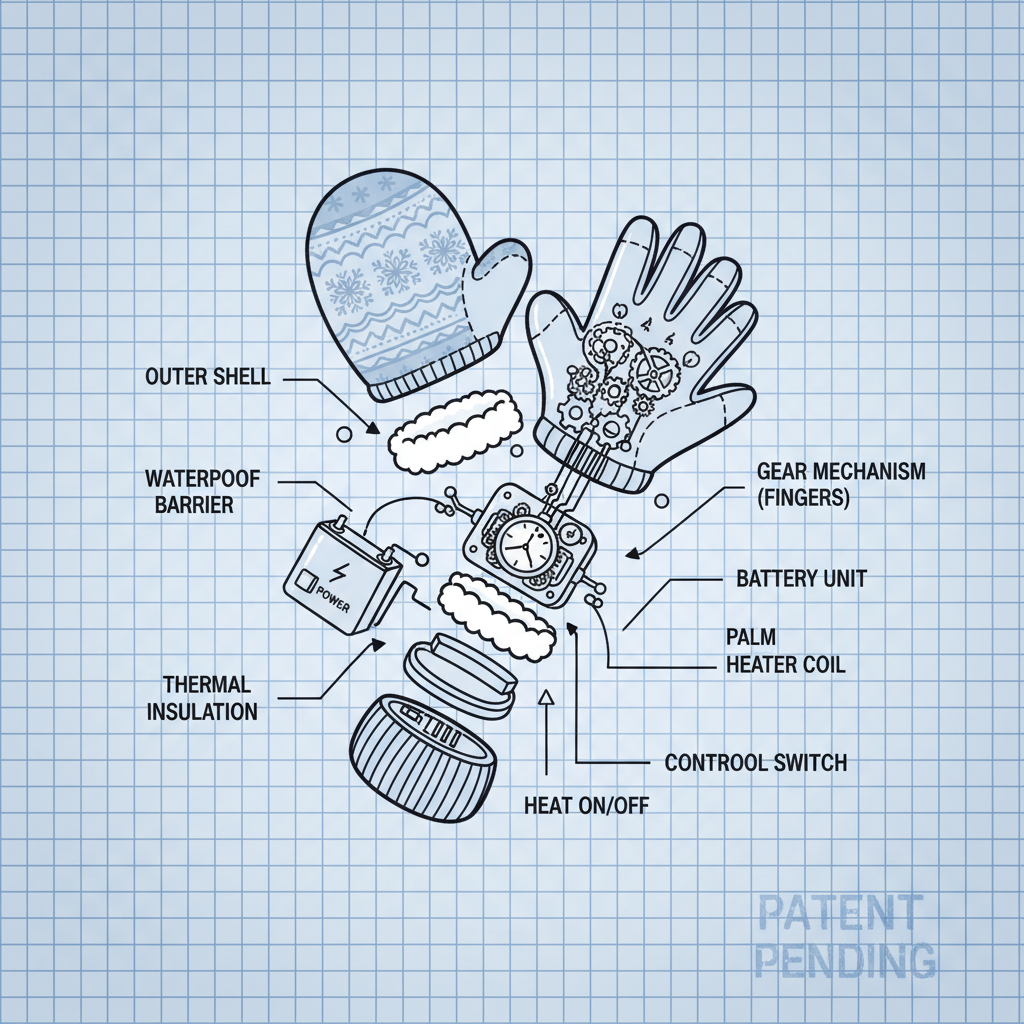 OUTER SHELL

WATERPOOF BARRIER

POWER

THERMAL INSULATION

GEAR MECHANISM (FINGERS)

BATTERY UNIT

PALM HEATER COIL

CONTROOL SWITCH

HEAT ON/OFF

PATENT PENDING