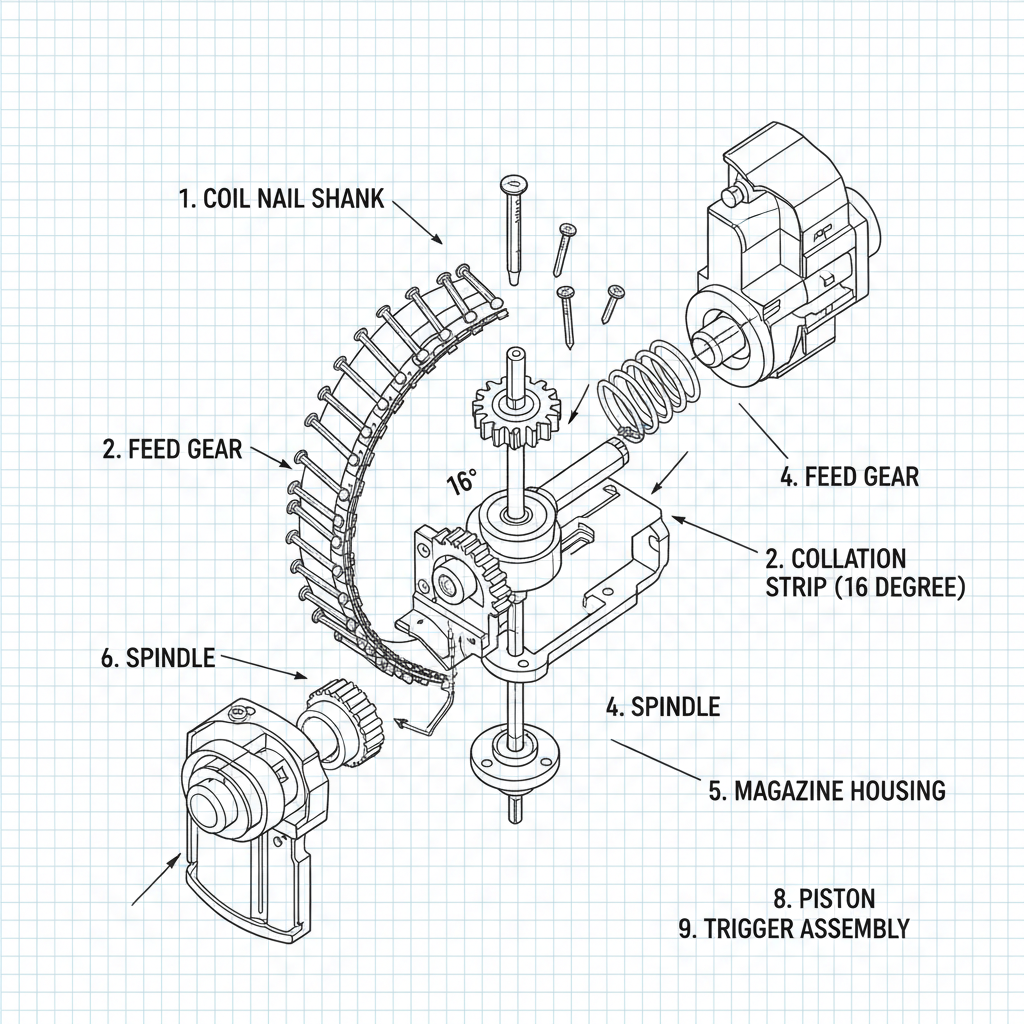 1. COIL NAIL SHANK

2. FEED GEAR

16°

4. FEED GEAR

2. COLLATION STRIP (16 DEGREE)

6. SPINDLE

4. SPINDLE

5. MAGAZINE HOUSING

8. PISTON
9. TRIGGER ASSEMBLY