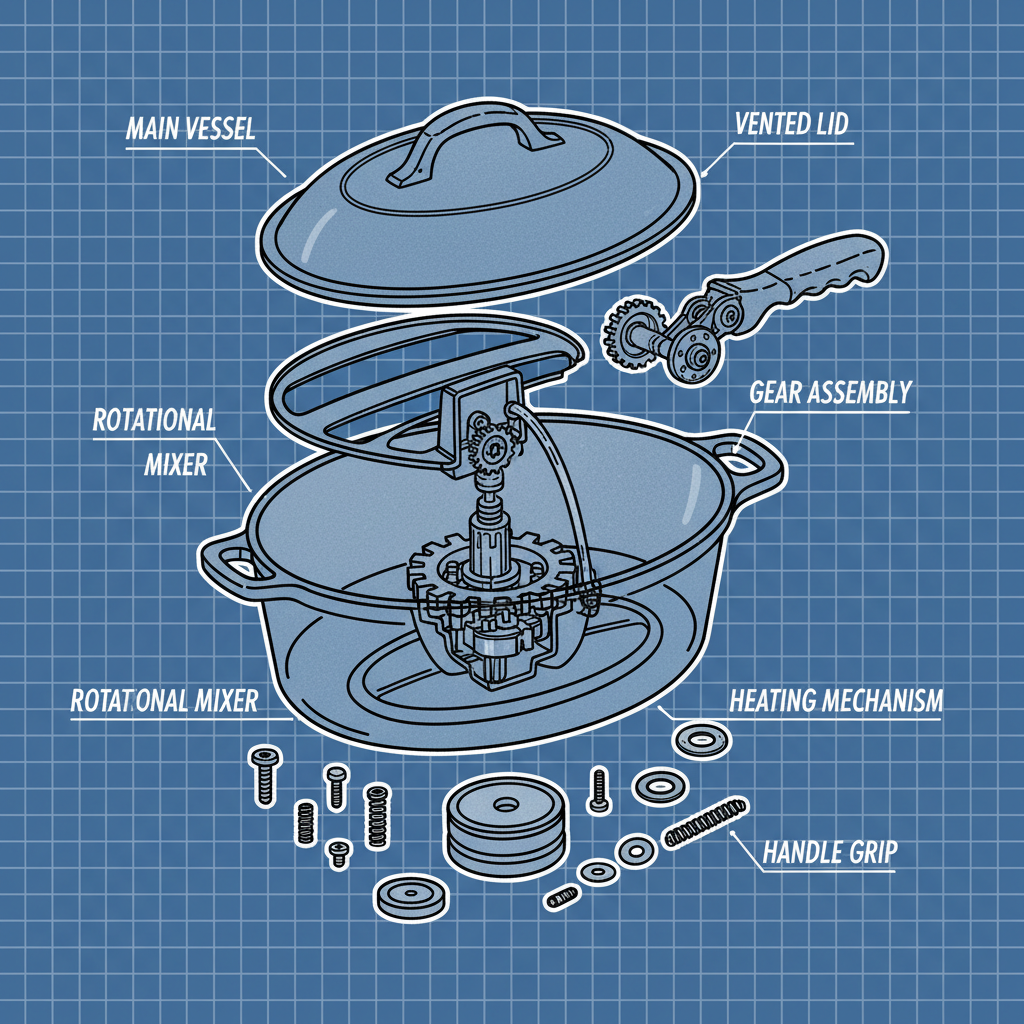 MAIN VESSEL

VENTED LID

GEAR ASSEMBLY

ROTATIONAL MIXER

ROTATONAL MIXER

HEATING MECHANISM

HANDLE GRIP