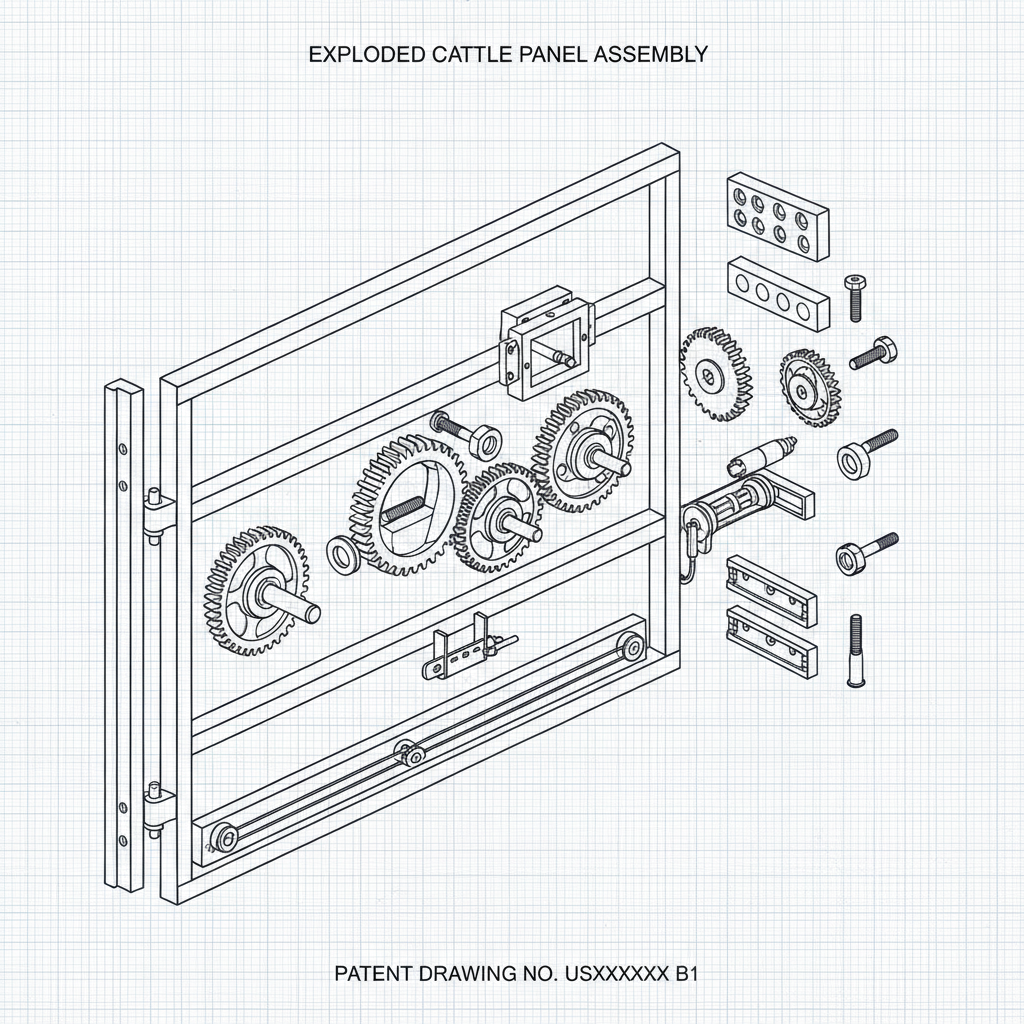 EXPLODED CATTLE PANEL ASSEMBLY

PATENT DRAWING NO. USXXXXXX B1