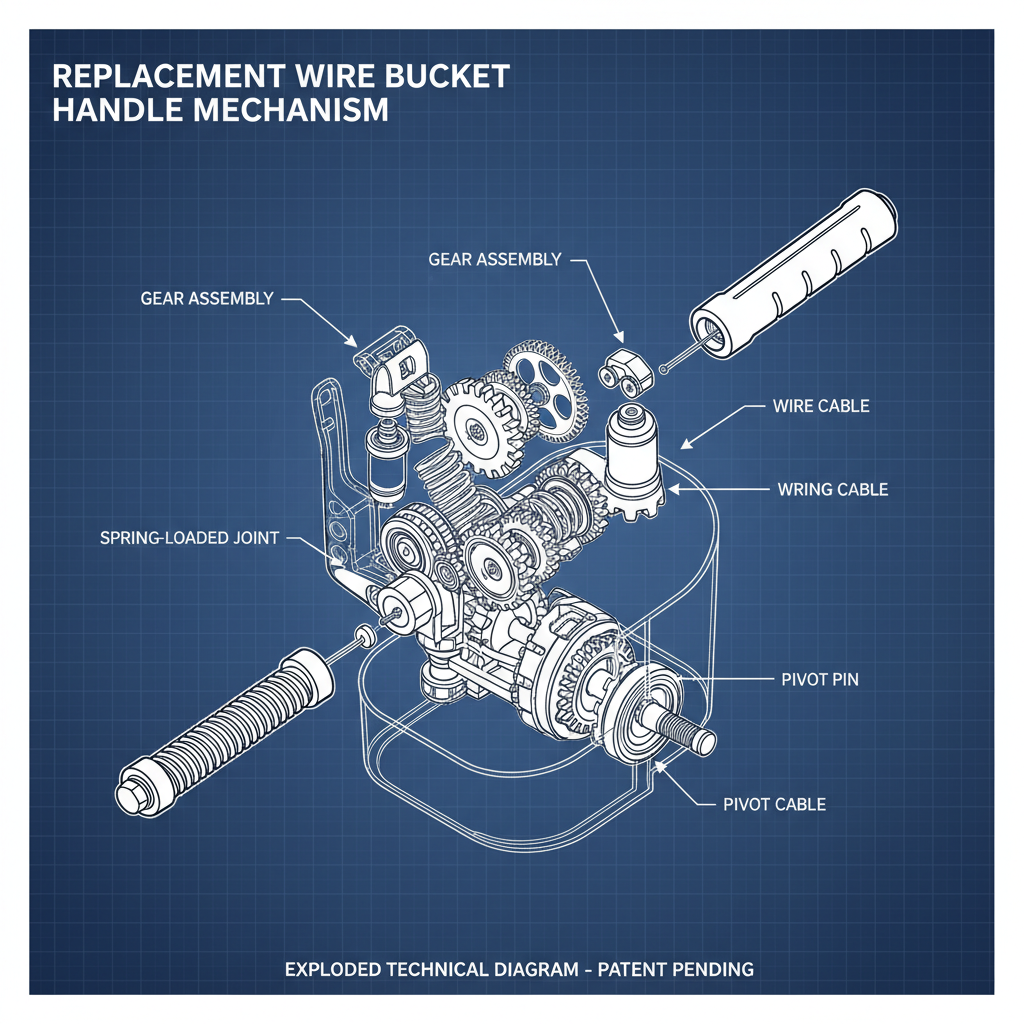 REPLACEMENT WIRE BUCKET HANDLE MECHANISM

GEAR ASSEMBLY

GEAR ASSEMBLY

WIRE CABLE

WRING CABLE

SPRING-LOADED JOINT

PIVOT PIN

PIVOT CABLE

EXPLODED TECHNICAL DIAGRAM - PATENT PENDING