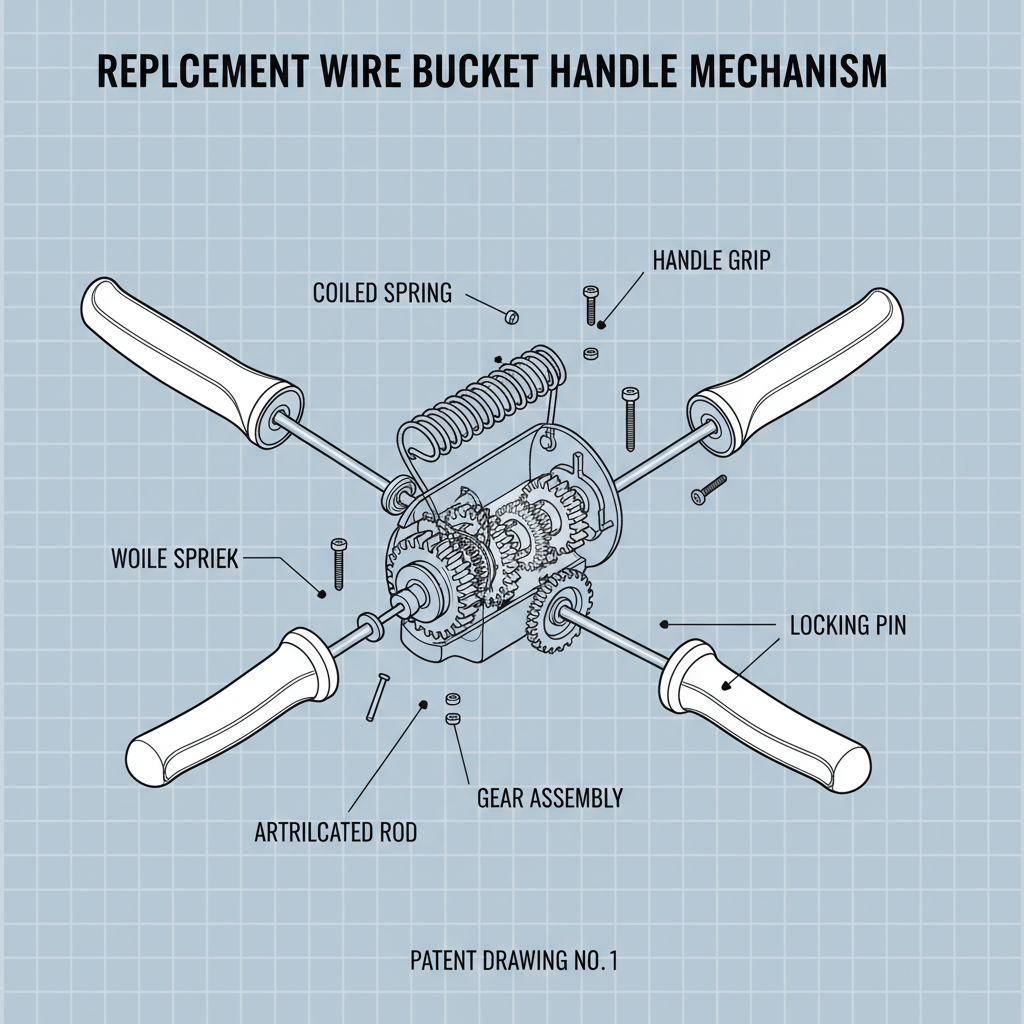 REPLCEMENT WIRE BUCKET HANDLE MECHANISM

COILED SPRING

HANDLE GRIP

WOILE SPRIEK

LOCKING PIN

GEAR ASSEMBLY

ARTRILCATED ROD

PATENT DRAWING NO.1