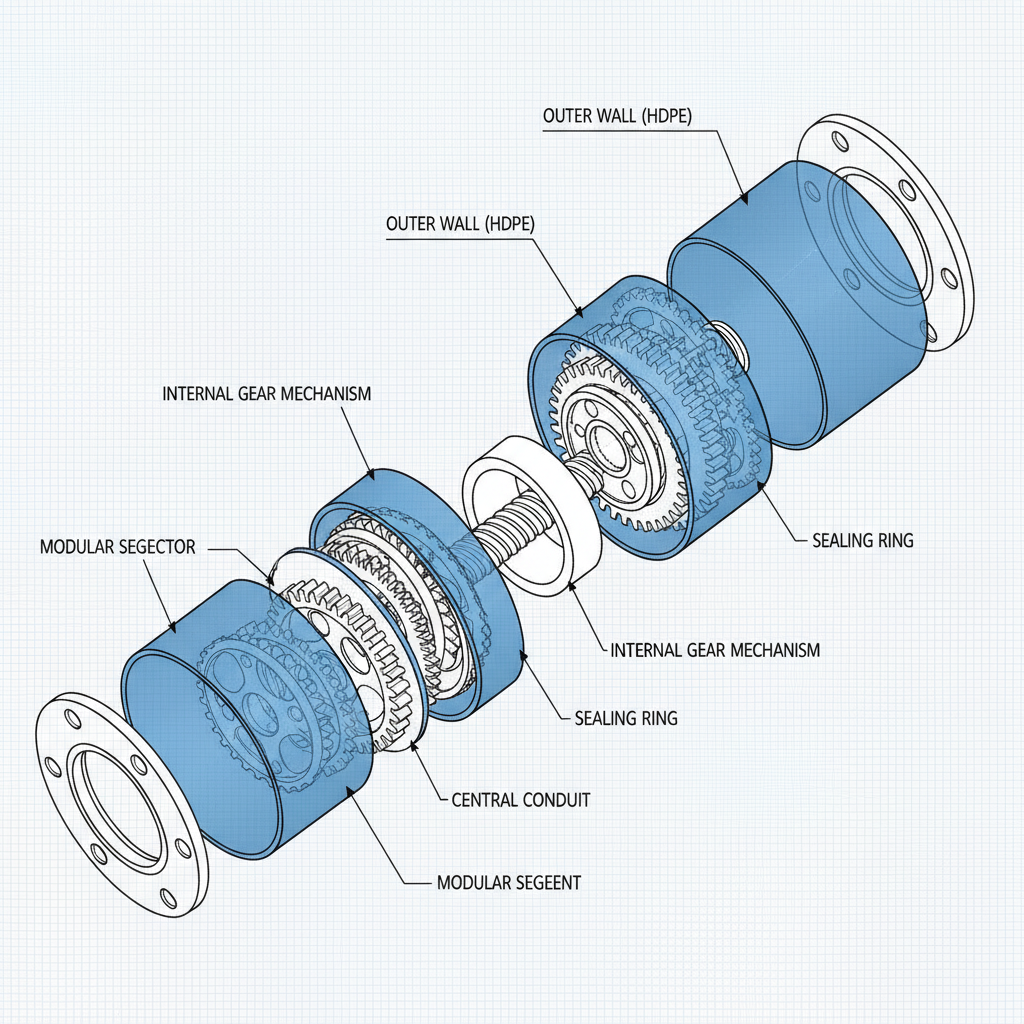 OUTER WALL (HDPE)

OUTER WALL (HDPE)

INTERNAL GEAR MECHANISM

MODULAR SEGECTOR

SEALING RING

INTERNAL GEAR MECHANISM

SEALING RING

CENTRAL CONDUIT

MODULAR SEGEENT